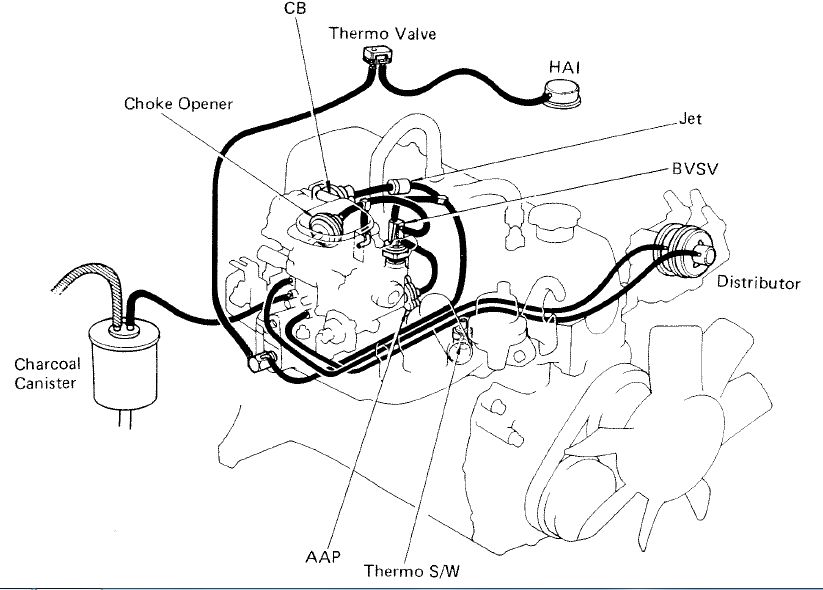 CB
Thermo Valve
HAI
Choke Opener
Jet
BVSV
Distributor
Charcoal Canister
AAP
Thermo S/W