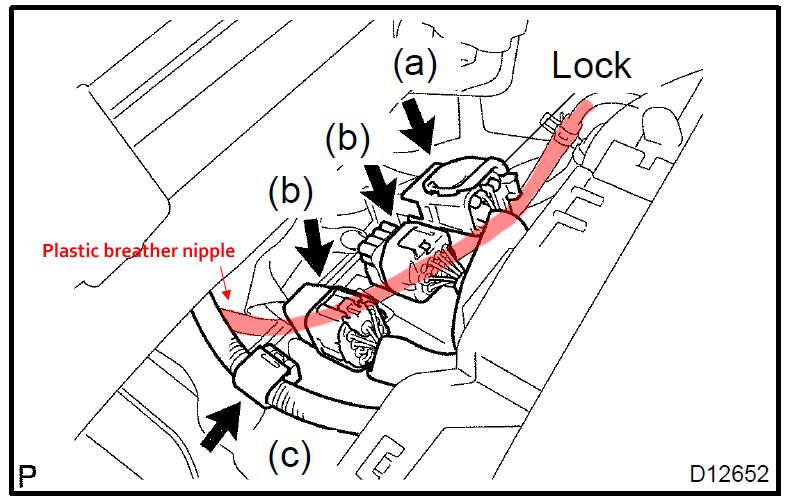 (a)
Lock
(b)
(b)
Plastic breather nipple
(c)
P
D12652