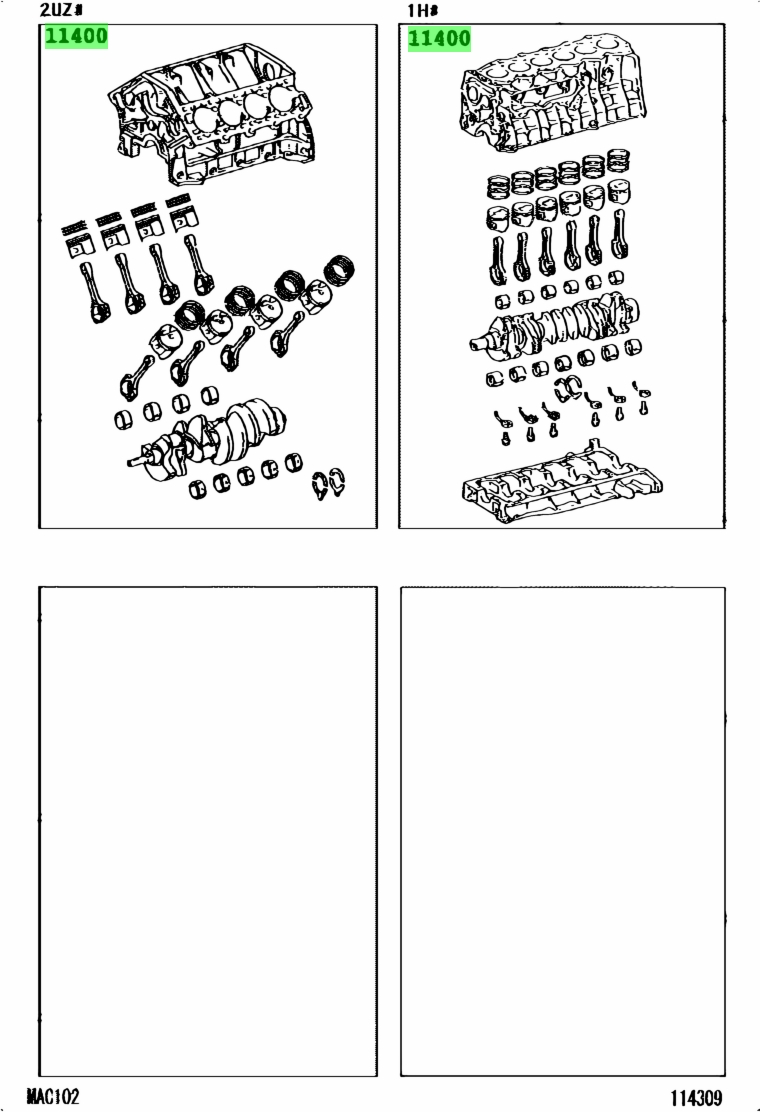 2UZ#

11400

1H#

11400

MAC102

114309