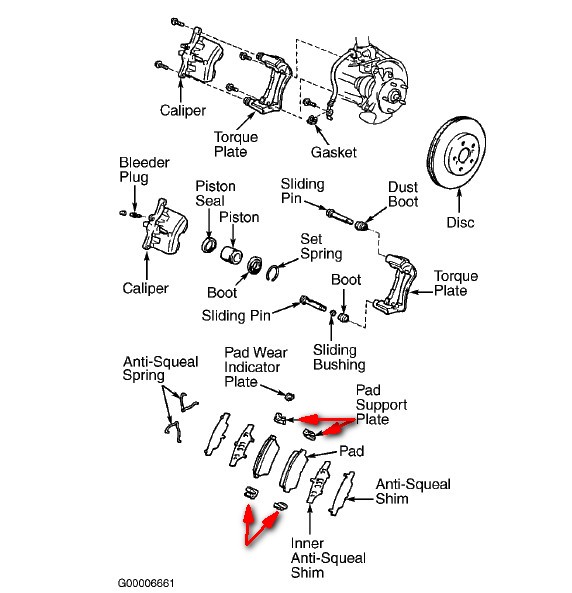 Caliper

Torque Plate

Gasket

Bleeder Plug

Piston Seal

Piston

Sliding Pin

Dust Boot

Disc

Set Spring

Caliper

Boot

Boot

Torque Plate

Sliding Pin

Sliding Bushing

Anti-Squeal Spring

Pad Wear Indicator Plate

Pad Support Plate

Pad

Anti-Squeal Shim

Inner Anti-Squeal Shim

G00006661