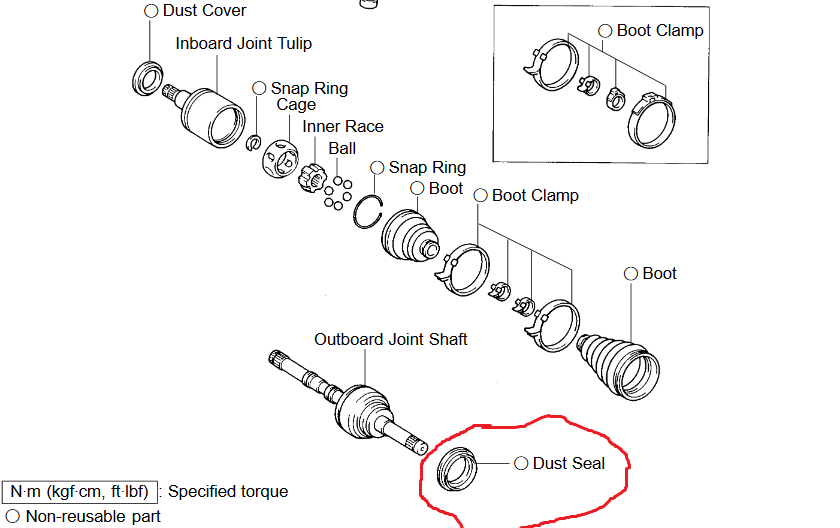 ○ Dust Cover
Inboard Joint Tulip
○ Snap Ring
Cage
Inner Race
Ball
○ Snap Ring
○ Boot
○ Boot Clamp
○ Boot Clamp
○ Boot
Outboard Joint Shaft
○ Dust Seal
N·m (kgf·cm, ft·lbf) : Specified torque
○ Non-reusable part