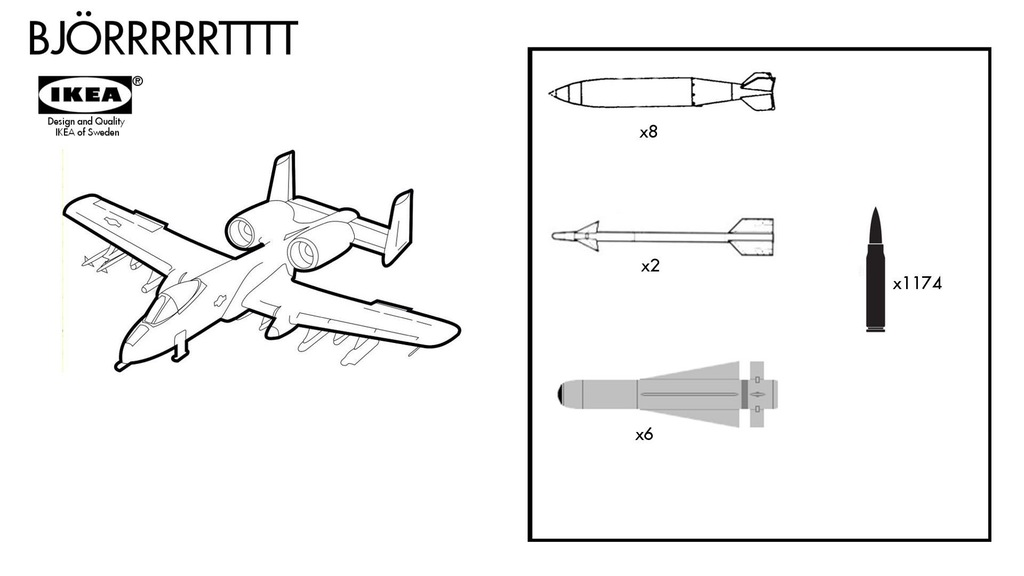 BJÖRRRRRTTTT

IKEA®
Design and Quality
IKEA of Sweden

x8

x2

x1174

x6