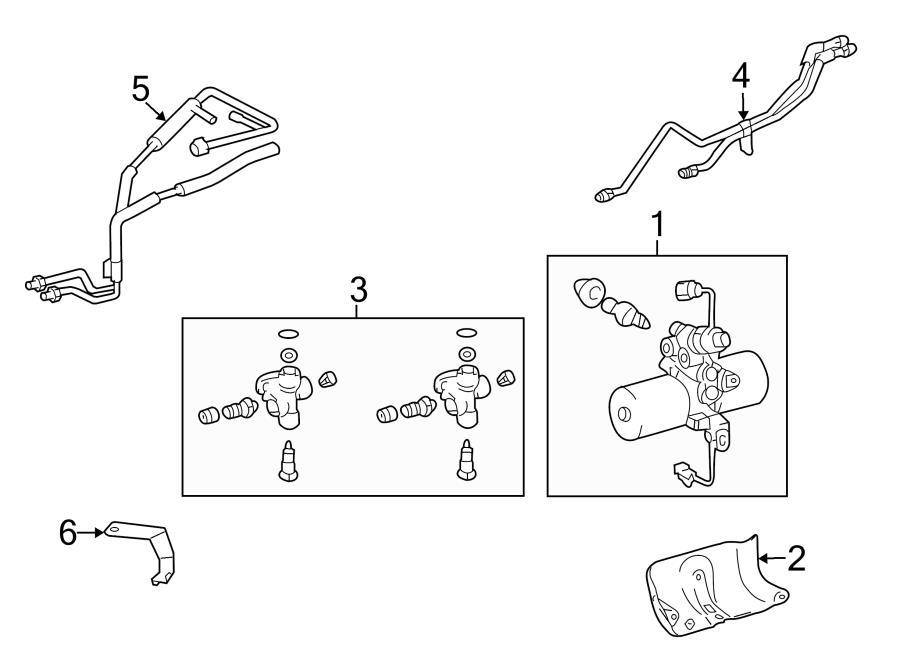 5
4
1
3
6
2