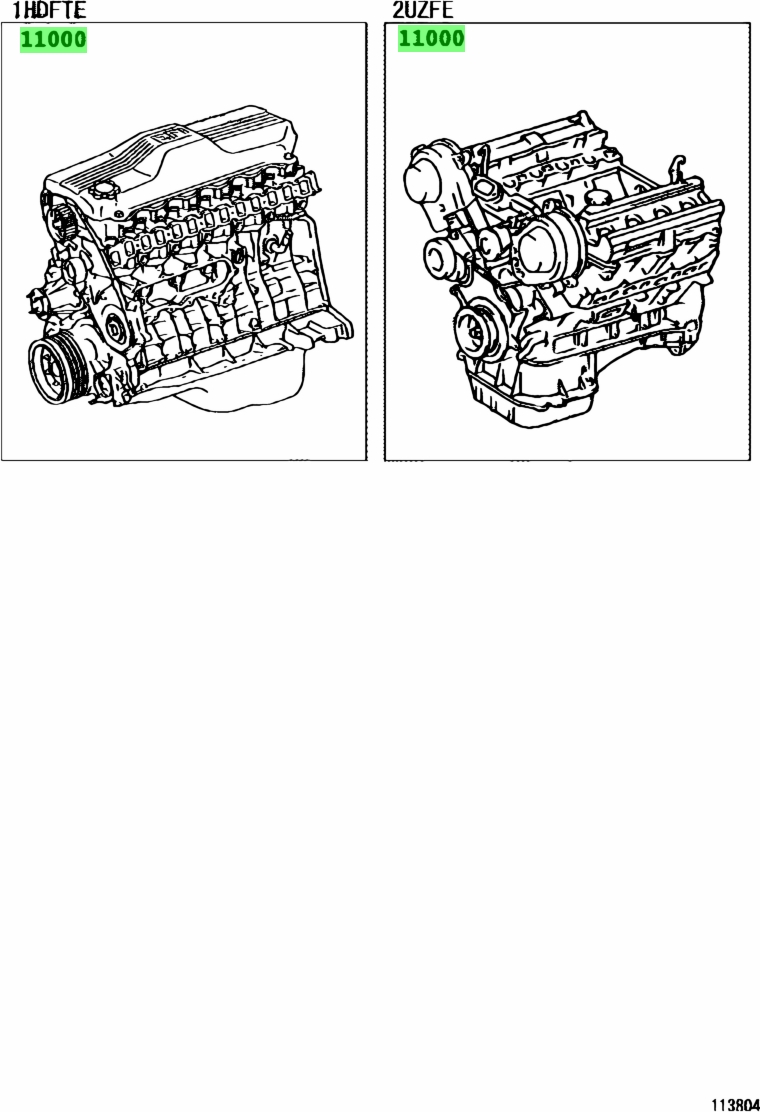 1HDFTE
11000

2UZFE
11000

113804