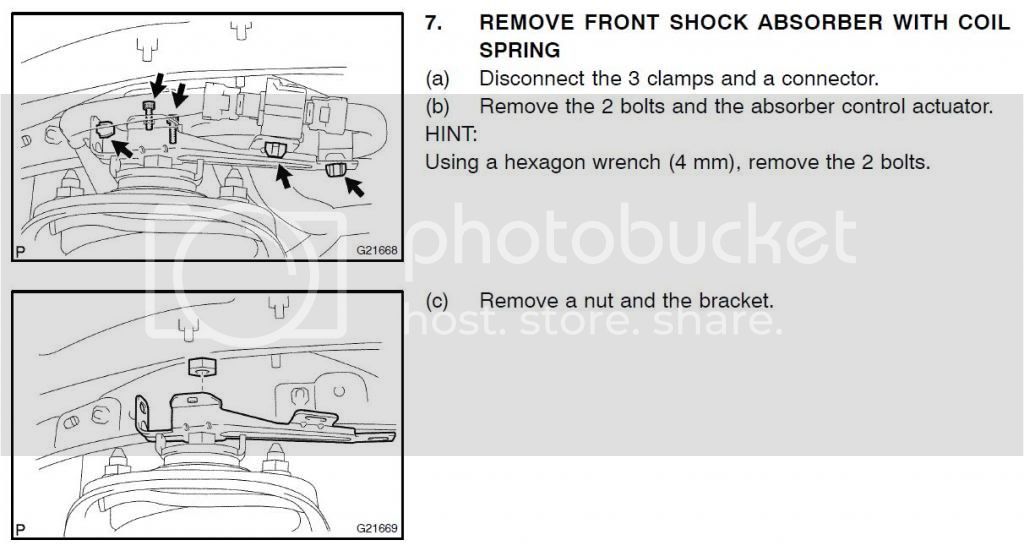 P

G21668

7. REMOVE FRONT SHOCK ABSORBER WITH COIL SPRING

(a) Disconnect the 3 clamps and a connector.

(b) Remove the 2 bolts and the absorber control actuator.

HINT:

Using a hexagon wrench (4 mm), remove the 2 bolts.

photobucket

host. store. share.

P

G21669

(c) Remove a nut and the bracket.