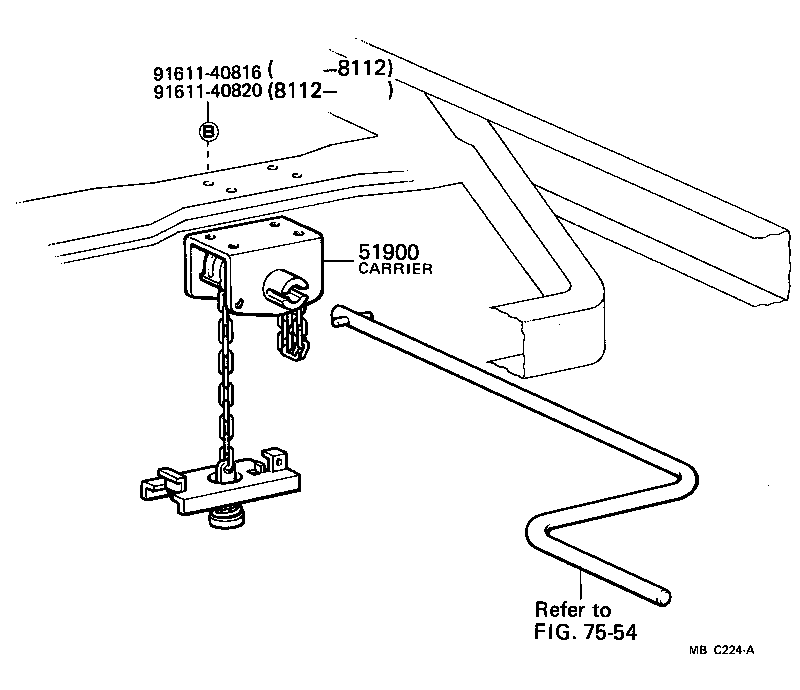 91611-40816 (      –8112)
91611-40820 (8112–      )

B

51900
CARRIER

Refer to
FIG. 75-54

MB C224-A