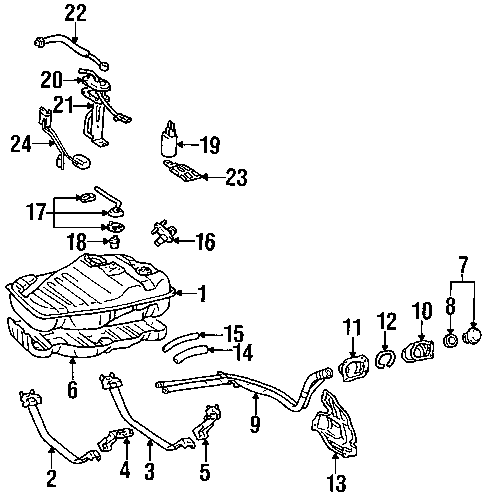 22
20
21
24
19
23
17
18
16
1
7
8
10
12
11
15
14
6
9
2
4
3
5
13