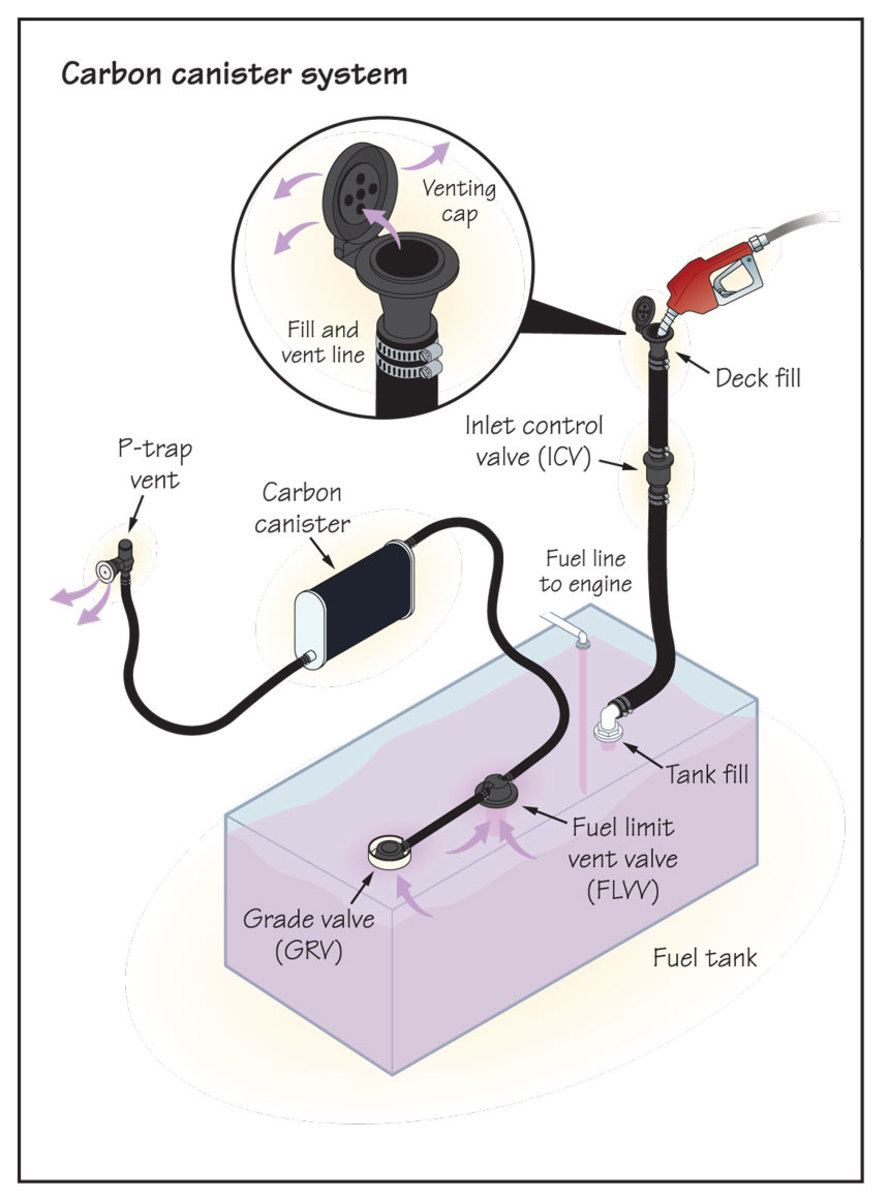 Carbon canister system

Venting cap

Fill and vent line

Deck fill

Inlet control valve (ICV)

P-trap vent

Carbon canister

Fuel line to engine

Tank fill

Fuel limit vent valve (FLVV)

Grade valve (GRV)

Fuel tank