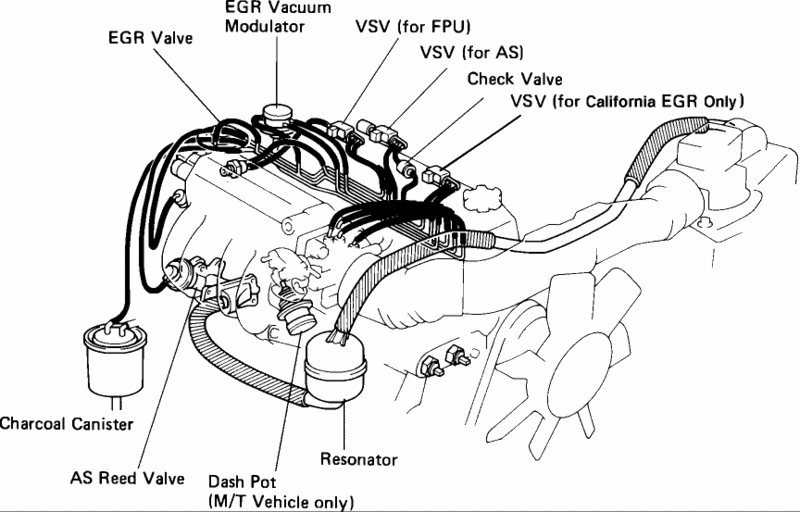 EGR Vacuum Modulator
EGR Valve
VSV (for FPU)
VSV (for AS)
Check Valve
VSV (for California EGR Only)
Charcoal Canister
AS Reed Valve
Dash Pot
(M/T Vehicle only)
Resonator