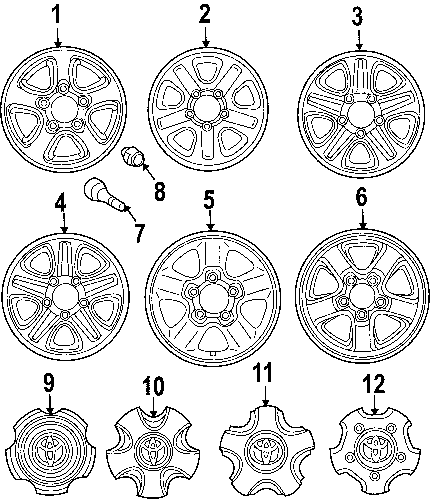 1
2
3
8
7
4
5
6
9
10
11
12