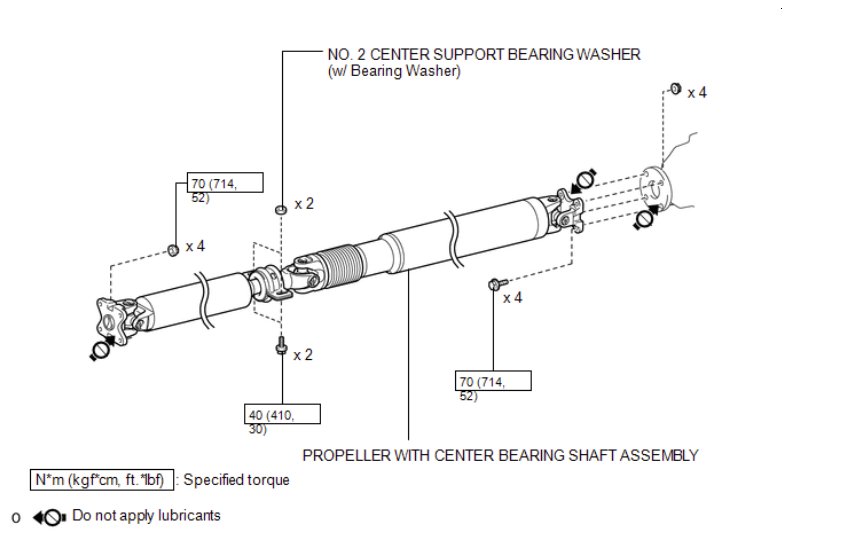 NO. 2 CENTER SUPPORT BEARING WASHER
(w/ Bearing Washer)

x 4

70 (714, 52)

x 2

x 4

x 4

x 2

70 (714, 52)

40 (410, 30)

PROPELLER WITH CENTER BEARING SHAFT ASSEMBLY

N*m (kgf*cm, ft.*lbf) : Specified torque

o Do not apply lubricants