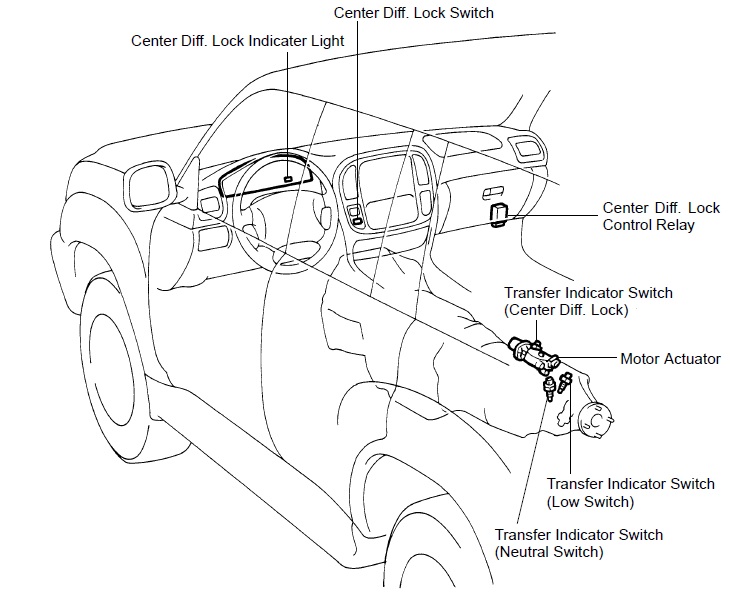 Center Diff. Lock Switch

Center Diff. Lock Indicater Light

Center Diff. Lock Control Relay

Transfer Indicator Switch (Center Diff. Lock)

Motor Actuator

Transfer Indicator Switch (Low Switch)

Transfer Indicator Switch (Neutral Switch)