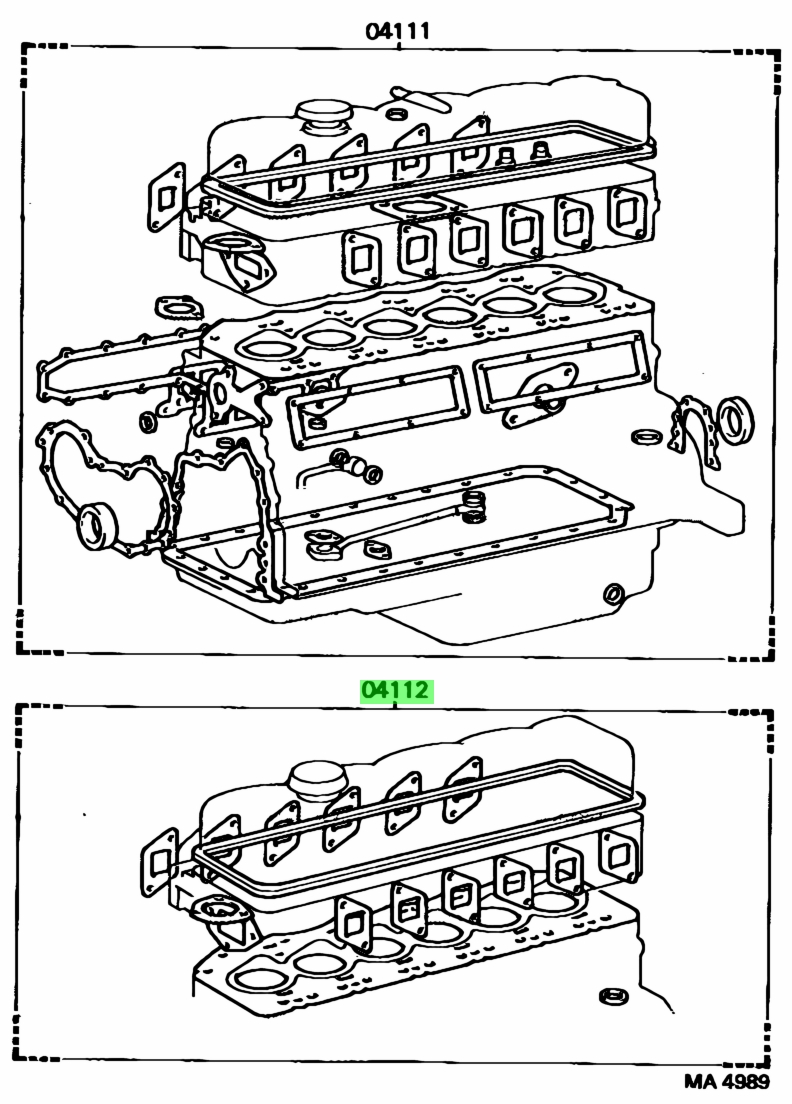 04111

04112

MA 4989