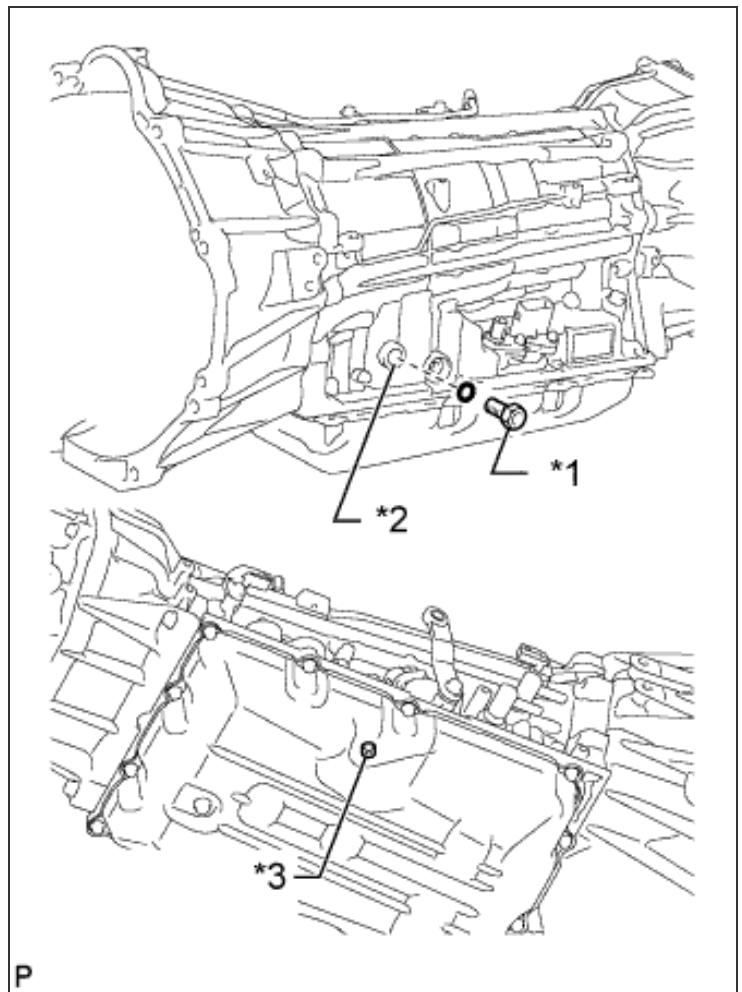 *1
*2
*3
P