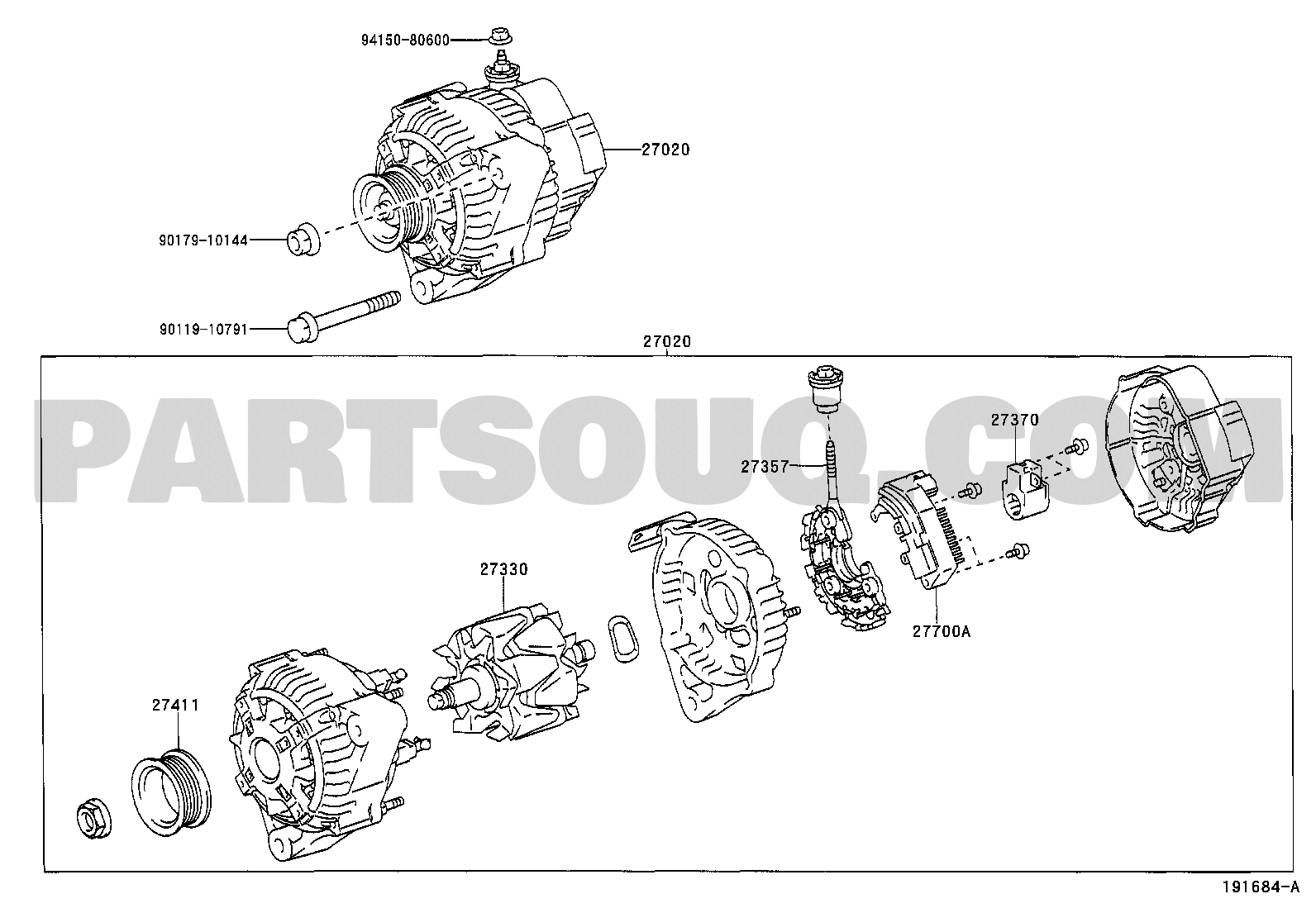 94150-80600

27020

90179-10144

90119-10791

27020

PARTSOUQ.COM

27370

27357

27330

27700A

27411

191684-A