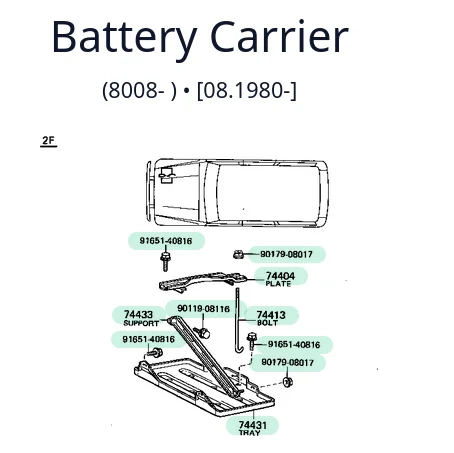 Battery Carrier

(8008- ) • [08.1980-]

2F

91651-40816

90179-08017

74404
PLATE

74433
SUPPORT

90119-08116

74413
BOLT

91651-40816

91651-40816

90179-08017

74431
TRAY