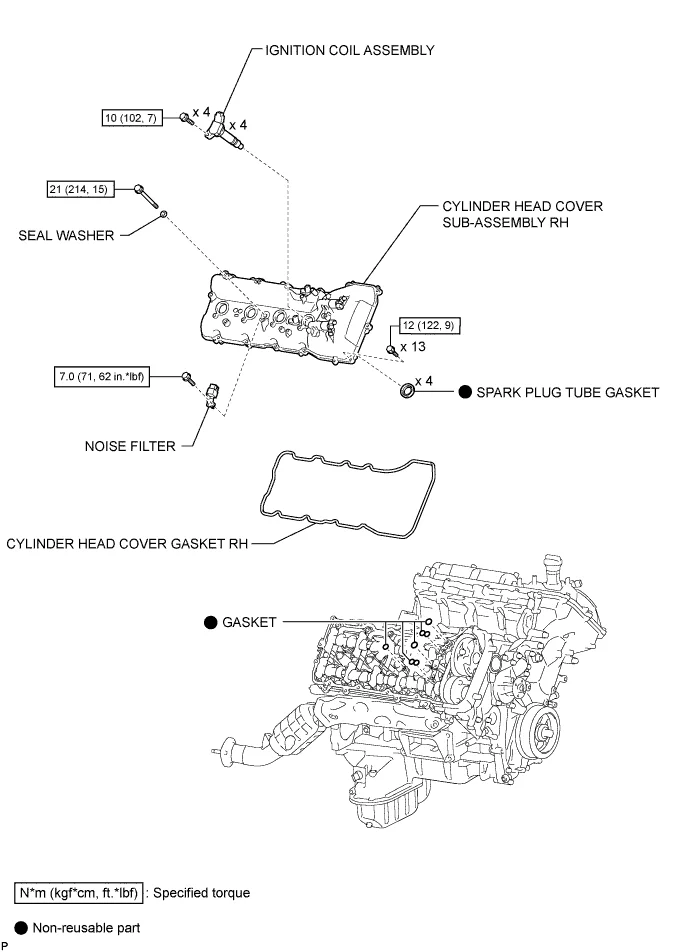 IGNITION COIL ASSEMBLY

10 (102, 7)

x 4

x 4

21 (214, 15)

SEAL WASHER

CYLINDER HEAD COVER SUB-ASSEMBLY RH

12 (122, 9)

x 13

7.0 (71, 62 in.*lbf)

x 4

● SPARK PLUG TUBE GASKET

NOISE FILTER

CYLINDER HEAD COVER GASKET RH

● GASKET

N*m (kgf*cm, ft.*lbf) : Specified torque

● Non-reusable part

P