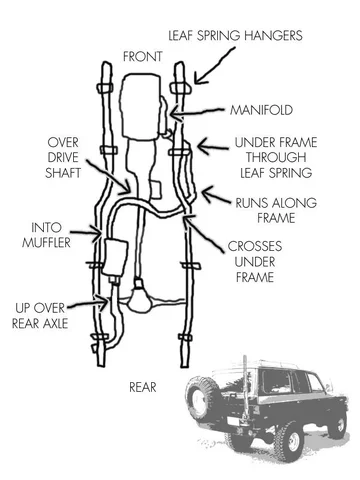 LEAF SPRING HANGERS

FRONT

MANIFOLD

OVER DRIVE SHAFT

UNDER FRAME THROUGH LEAF SPRING

RUNS ALONG FRAME

INTO MUFFLER

CROSSES UNDER FRAME

UP OVER REAR AXLE

REAR