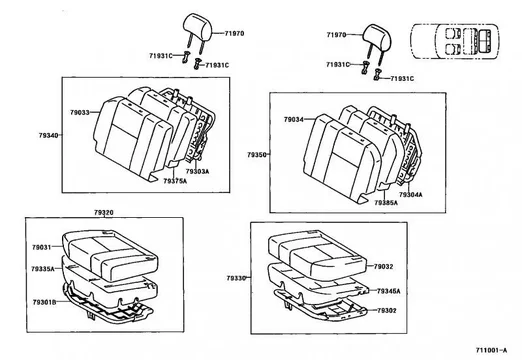 71970
71931C
71931C
71970
71931C
71931C
79033
79340
79303A
79375A
79034
79350
79304A
79385A
79320
79031
79335A
79301B
79330
79032
79345A
79302
711001-A