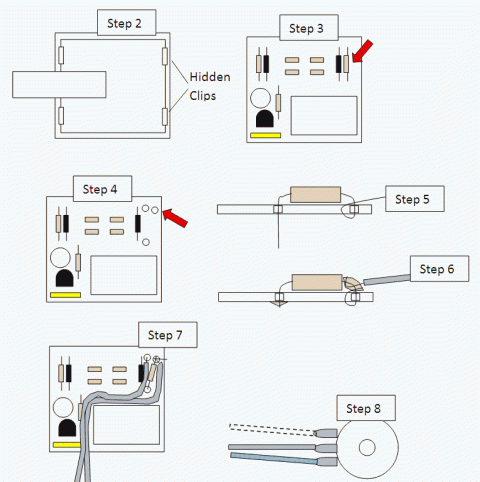 Step 2

Hidden Clips

Step 3

Step 4

Step 5

Step 6

Step 7

Step 8