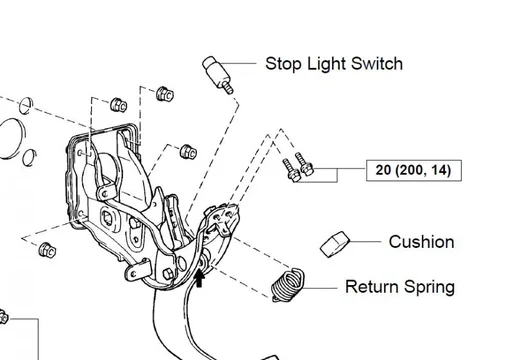 Stop Light Switch

20 (200, 14)

Cushion

Return Spring