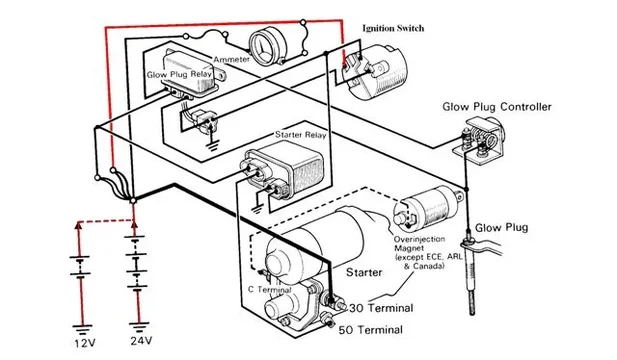 Ignition Switch
Ammeter
Glow Plug Relay
Glow Plug Controller
Starter Relay
Glow Plug
Overinjection Magnet (except ECE, ARL & Canada)
Starter
C Terminal
30 Terminal
50 Terminal
12V
24V