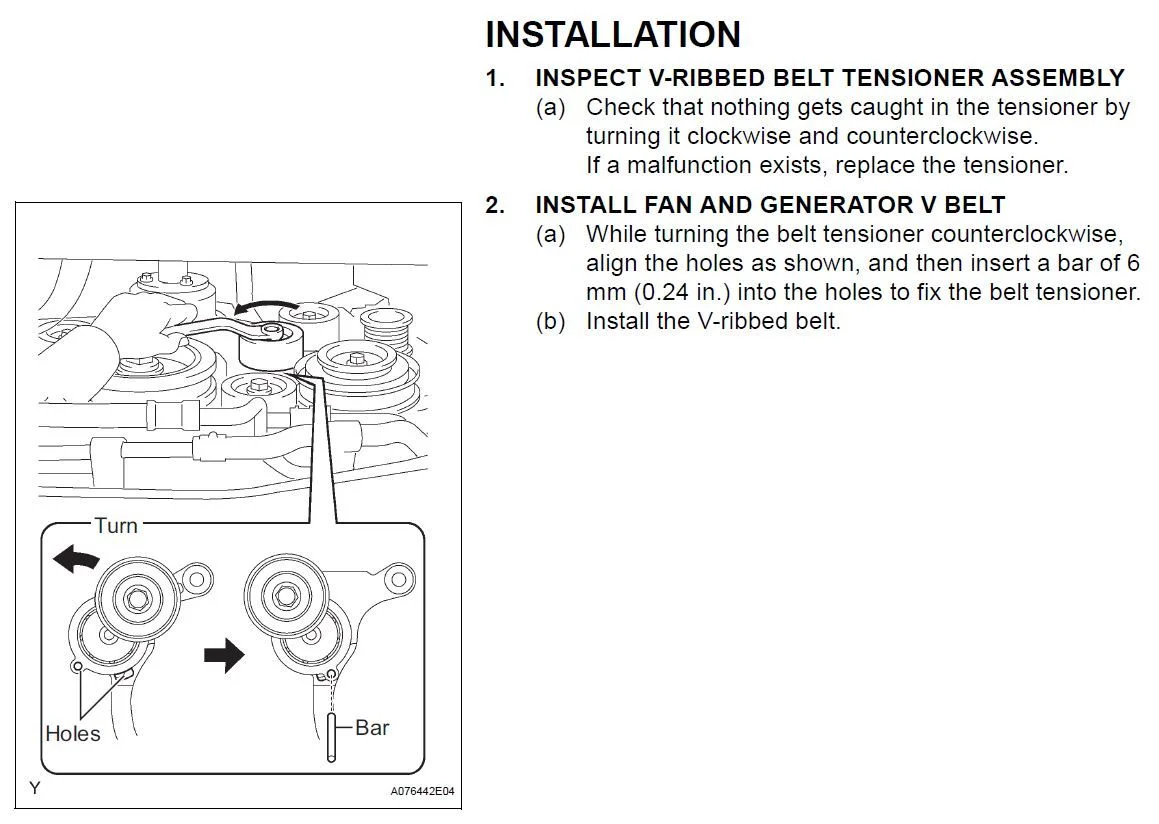 INSTALLATION

1. INSPECT V-RIBBED BELT TENSIONER ASSEMBLY

(a) Check that nothing gets caught in the tensioner by turning it clockwise and counterclockwise.
If a malfunction exists, replace the tensioner.

2. INSTALL FAN AND GENERATOR V BELT

(a) While turning the belt tensioner counterclockwise, align the holes as shown, and then insert a bar of 6 mm (0.24 in.) into the holes to fix the belt tensioner.

(b) Install the V-ribbed belt.

Turn

Holes

Bar

Y

A076442E04