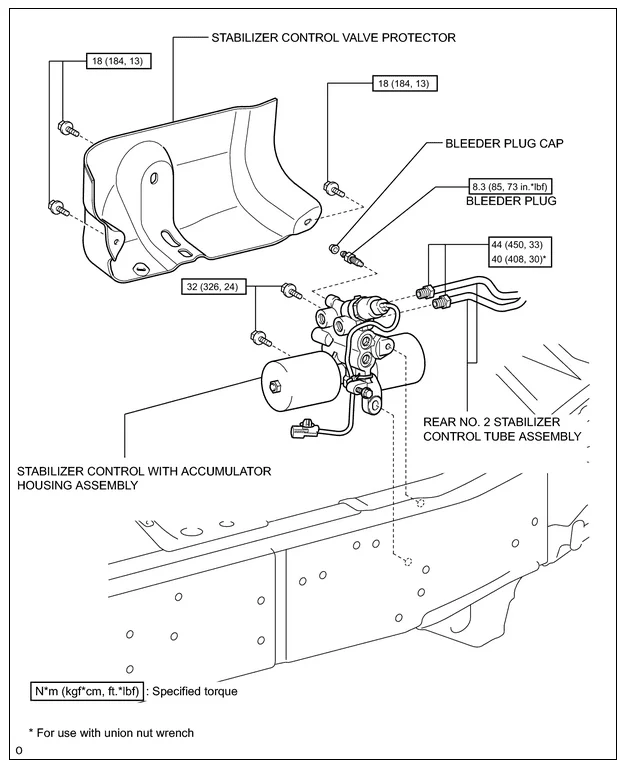 STABILIZER CONTROL VALVE PROTECTOR

18 (184, 13)

18 (184, 13)

BLEEDER PLUG CAP

8.3 (85, 73 in.*lbf)

BLEEDER PLUG

44 (450, 33)
40 (408, 30)*

32 (326, 24)

REAR NO. 2 STABILIZER CONTROL TUBE ASSEMBLY

STABILIZER CONTROL WITH ACCUMULATOR HOUSING ASSEMBLY

N*m (kgf*cm, ft.*lbf) : Specified torque

* For use with union nut wrench

0