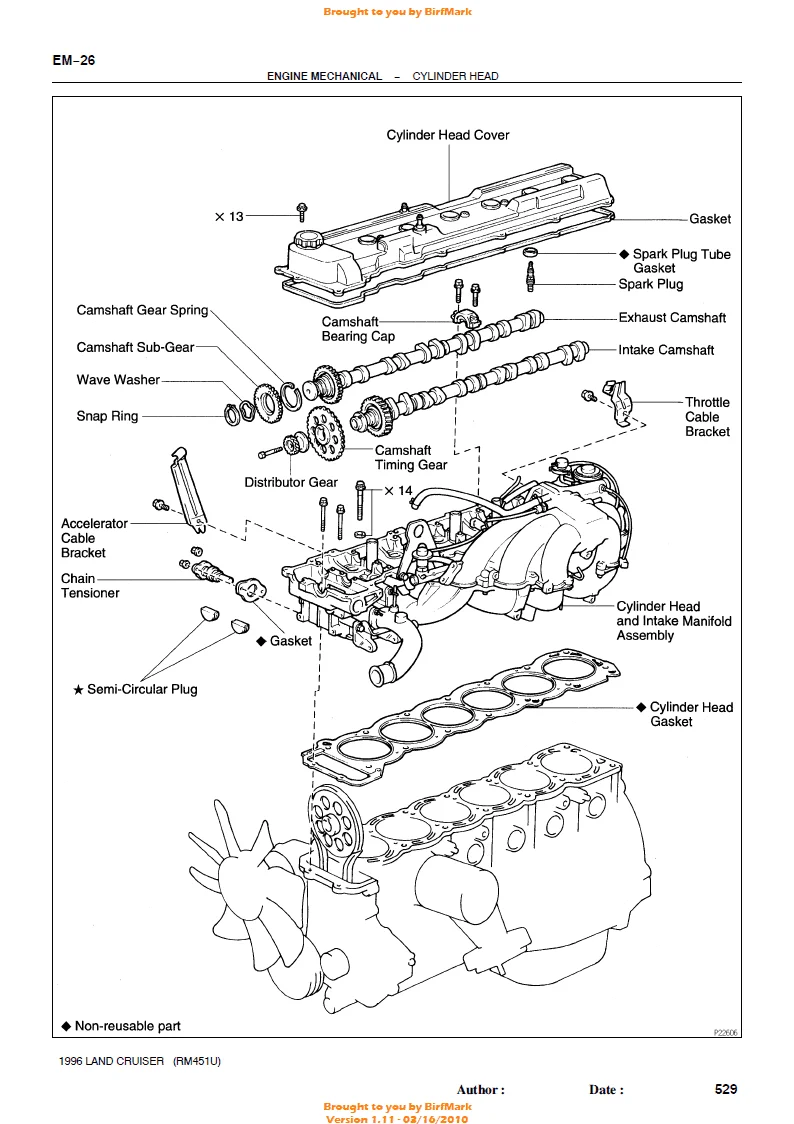 Brought to you by BirfMark

EM–26

ENGINE MECHANICAL – CYLINDER HEAD

Cylinder Head Cover

× 13

Gasket

◆ Spark Plug Tube Gasket

Spark Plug

Camshaft Gear Spring

Camshaft Bearing Cap

Exhaust Camshaft

Camshaft Sub-Gear

Intake Camshaft

Wave Washer

Snap Ring

Throttle Cable Bracket

Camshaft Timing Gear

Distributor Gear

× 14

Accelerator Cable Bracket

Chain Tensioner

◆ Gasket

Cylinder Head and Intake Manifold Assembly

★ Semi-Circular Plug

◆ Cylinder Head Gasket

◆ Non-reusable part

P22606

1996 LAND CRUISER (RM451U)

Author :

Date :

529

Brought to you by BirfMark
Version 1.11 - 03/16/2010