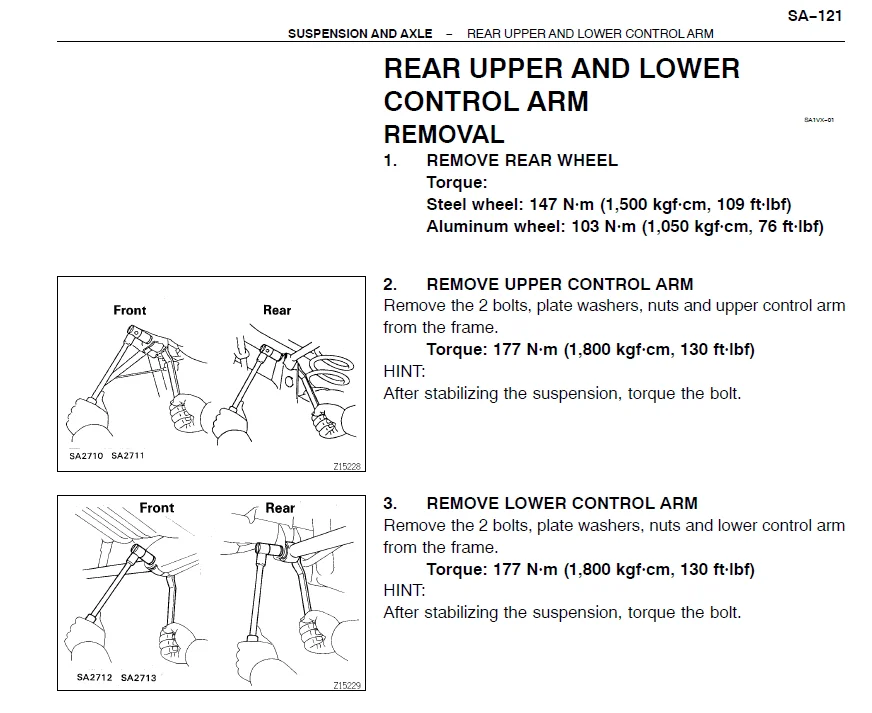 SA–121

SUSPENSION AND AXLE – REAR UPPER AND LOWER CONTROL ARM

REAR UPPER AND LOWER CONTROL ARM

SA1VX–01

REMOVAL

1. REMOVE REAR WHEEL
Torque:
Steel wheel: 147 N·m (1,500 kgf·cm, 109 ft·lbf)
Aluminum wheel: 103 N·m (1,050 kgf·cm, 76 ft·lbf)

Front
Rear
SA2710 SA2711
Z15228

2. REMOVE UPPER CONTROL ARM
Remove the 2 bolts, plate washers, nuts and upper control arm from the frame.
Torque: 177 N·m (1,800 kgf·cm, 130 ft·lbf)
HINT:
After stabilizing the suspension, torque the bolt.

Front
Rear
SA2712 SA2713
Z15229

3. REMOVE LOWER CONTROL ARM
Remove the 2 bolts, plate washers, nuts and lower control arm from the frame.
Torque: 177 N·m (1,800 kgf·cm, 130 ft·lbf)
HINT:
After stabilizing the suspension, torque the bolt.