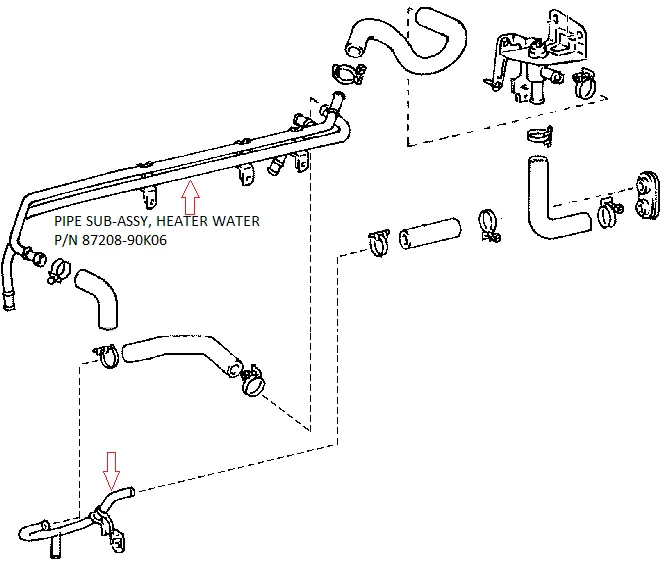 PIPE SUB-ASSY, HEATER WATER
P/N 87208-90K06