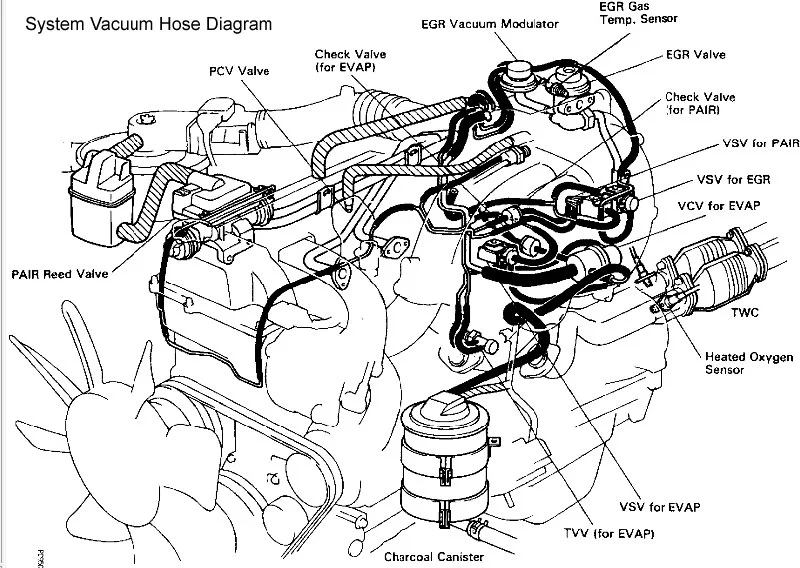 System Vacuum Hose Diagram

EGR Vacuum Modulator

EGR Gas Temp. Sensor

EGR Valve

Check Valve (for EVAP)

PCV Valve

Check Valve (for PAIR)

VSV for PAIR

VSV for EGR

VCV for EVAP

PAIR Reed Valve

TWC

Heated Oxygen Sensor

VSV for EVAP

TVV (for EVAP)

Charcoal Canister