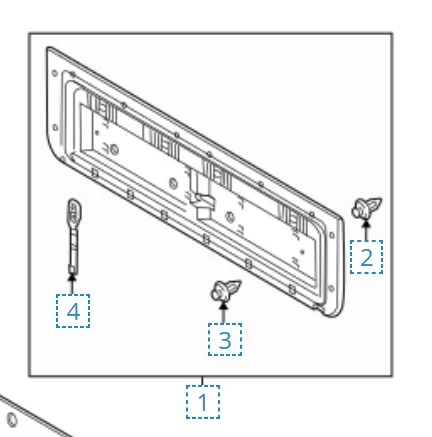 2
4
3
1