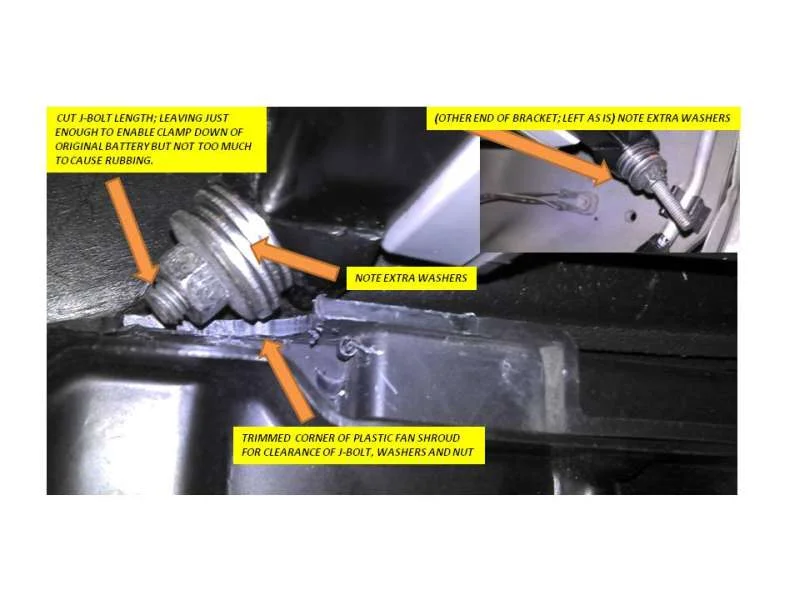 CUT J-BOLT LENGTH; LEAVING JUST ENOUGH TO ENABLE CLAMP DOWN OF ORIGINAL BATTERY BUT NOT TOO MUCH TO CAUSE RUBBING.

(OTHER END OF BRACKET; LEFT AS IS) NOTE EXTRA WASHERS

NOTE EXTRA WASHERS

TRIMMED CORNER OF PLASTIC FAN SHROUD FOR CLEARANCE OF J-BOLT, WASHERS AND NUT