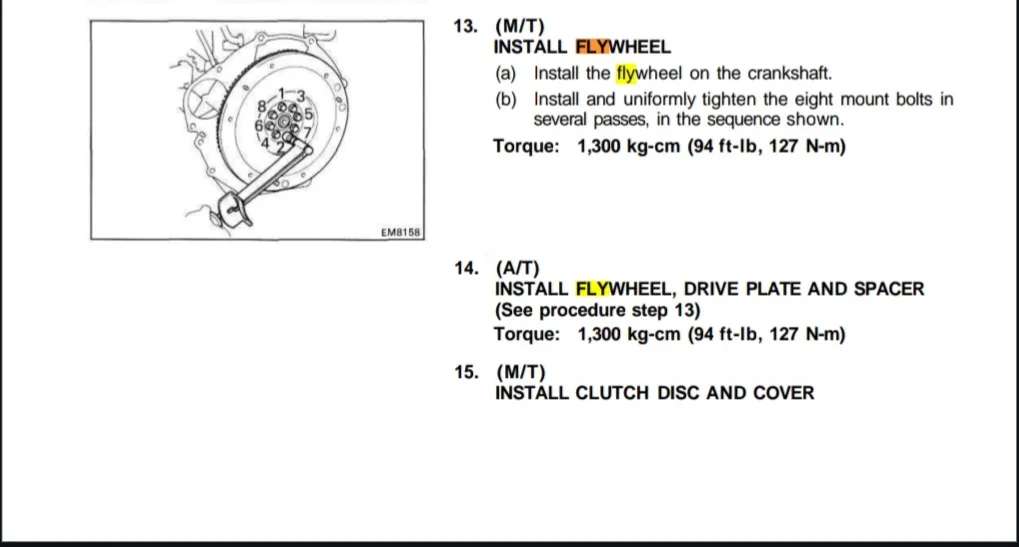 1
3
8
5
6
7
4
2
EM8158

13. (M/T)
INSTALL FLYWHEEL
(a) Install the flywheel on the crankshaft.
(b) Install and uniformly tighten the eight mount bolts in several passes, in the sequence shown.
Torque: 1,300 kg-cm (94 ft-lb, 127 N-m)

14. (A/T)
INSTALL FLYWHEEL, DRIVE PLATE AND SPACER
(See procedure step 13)
Torque: 1,300 kg-cm (94 ft-lb, 127 N-m)

15. (M/T)
INSTALL CLUTCH DISC AND COVER