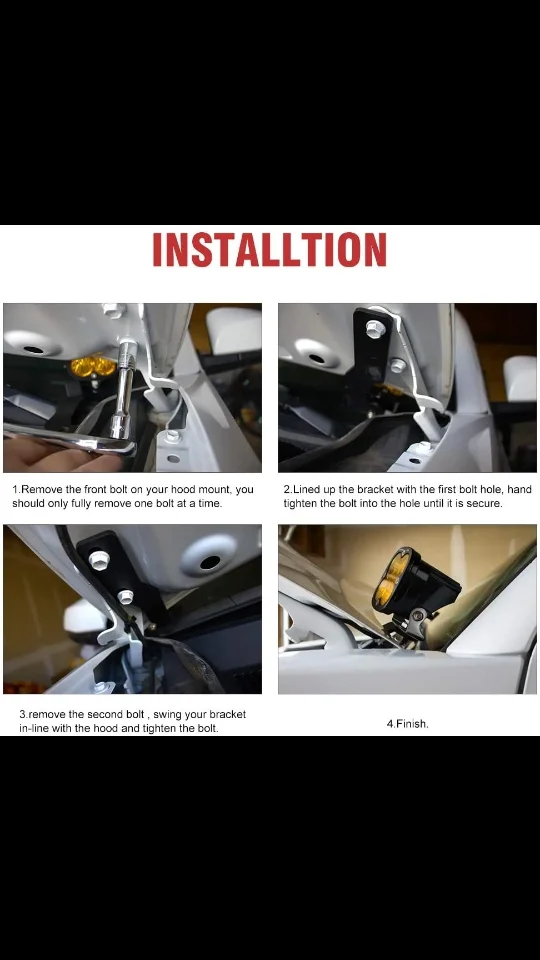 INSTALLTION

1.Remove the front bolt on your hood mount, you should only fully remove one bolt at a time.

2.Lined up the bracket with the first bolt hole, hand tighten the bolt into the hole until it is secure.

3.remove the second bolt , swing your bracket in-line with the hood and tighten the bolt.

4.Finish.