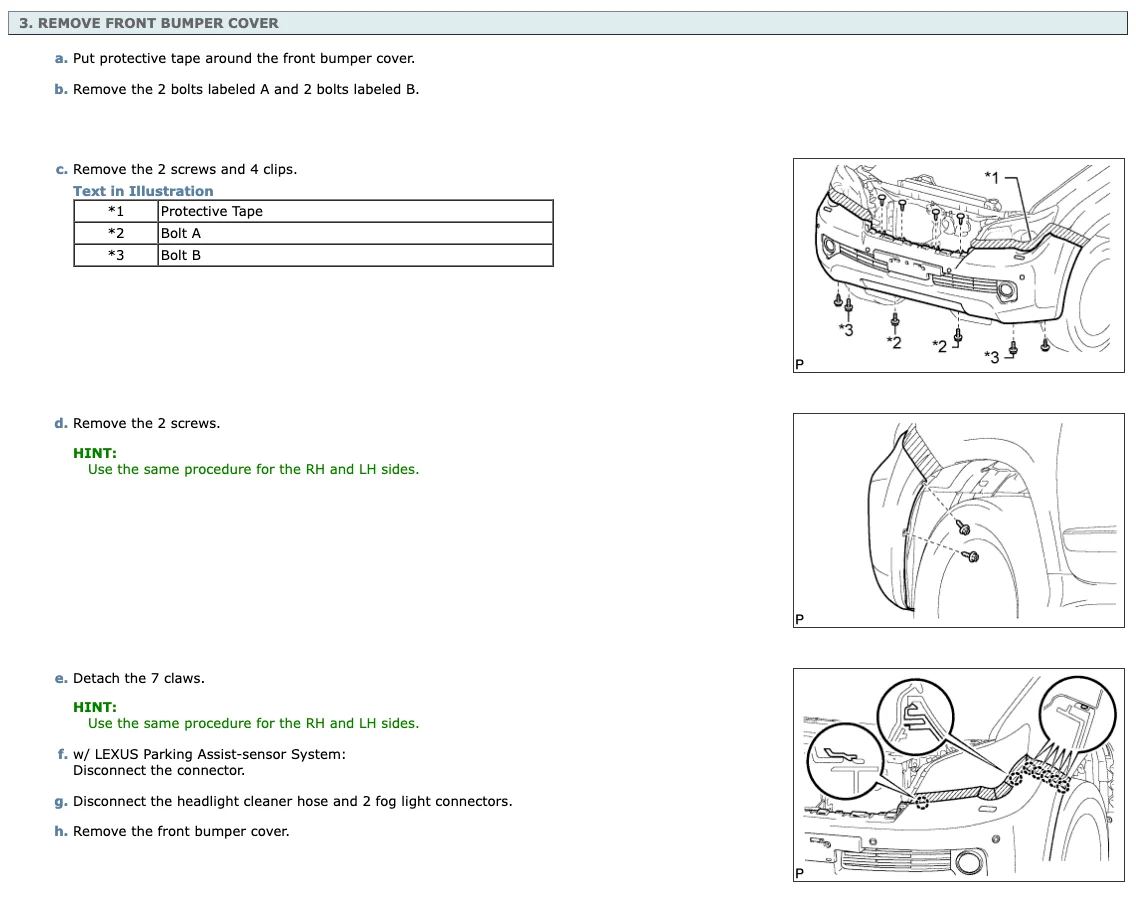 3. REMOVE FRONT BUMPER COVER

a. Put protective tape around the front bumper cover.

b. Remove the 2 bolts labeled A and 2 bolts labeled B.

c. Remove the 2 screws and 4 clips.

Text in Illustration

| *1 | Protective Tape |
|---|---|
| *2 | Bolt A |
| *3 | Bolt B |

*1

*3

*2

*2

*3

P

d. Remove the 2 screws.

HINT:
Use the same procedure for the RH and LH sides.

P

e. Detach the 7 claws.

HINT:
Use the same procedure for the RH and LH sides.

f. w/ LEXUS Parking Assist-sensor System:
Disconnect the connector.

g. Disconnect the headlight cleaner hose and 2 fog light connectors.

h. Remove the front bumper cover.

P