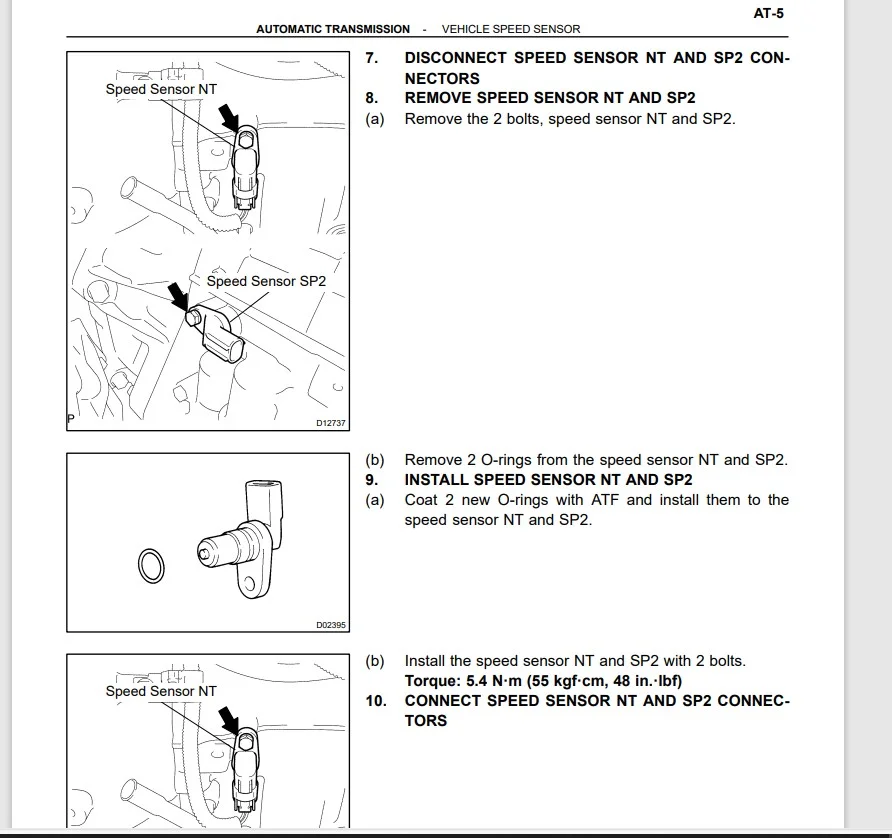 AT-5

AUTOMATIC TRANSMISSION - VEHICLE SPEED SENSOR

Speed Sensor NT

Speed Sensor SP2

P

D12737

7. DISCONNECT SPEED SENSOR NT AND SP2 CONNECTORS

8. REMOVE SPEED SENSOR NT AND SP2

(a) Remove the 2 bolts, speed sensor NT and SP2.

D02395

(b) Remove 2 O-rings from the speed sensor NT and SP2.

9. INSTALL SPEED SENSOR NT AND SP2

(a) Coat 2 new O-rings with ATF and install them to the speed sensor NT and SP2.

Speed Sensor NT

(b) Install the speed sensor NT and SP2 with 2 bolts.
Torque: 5.4 N·m (55 kgf·cm, 48 in.·lbf)

10. CONNECT SPEED SENSOR NT AND SP2 CONNECTORS