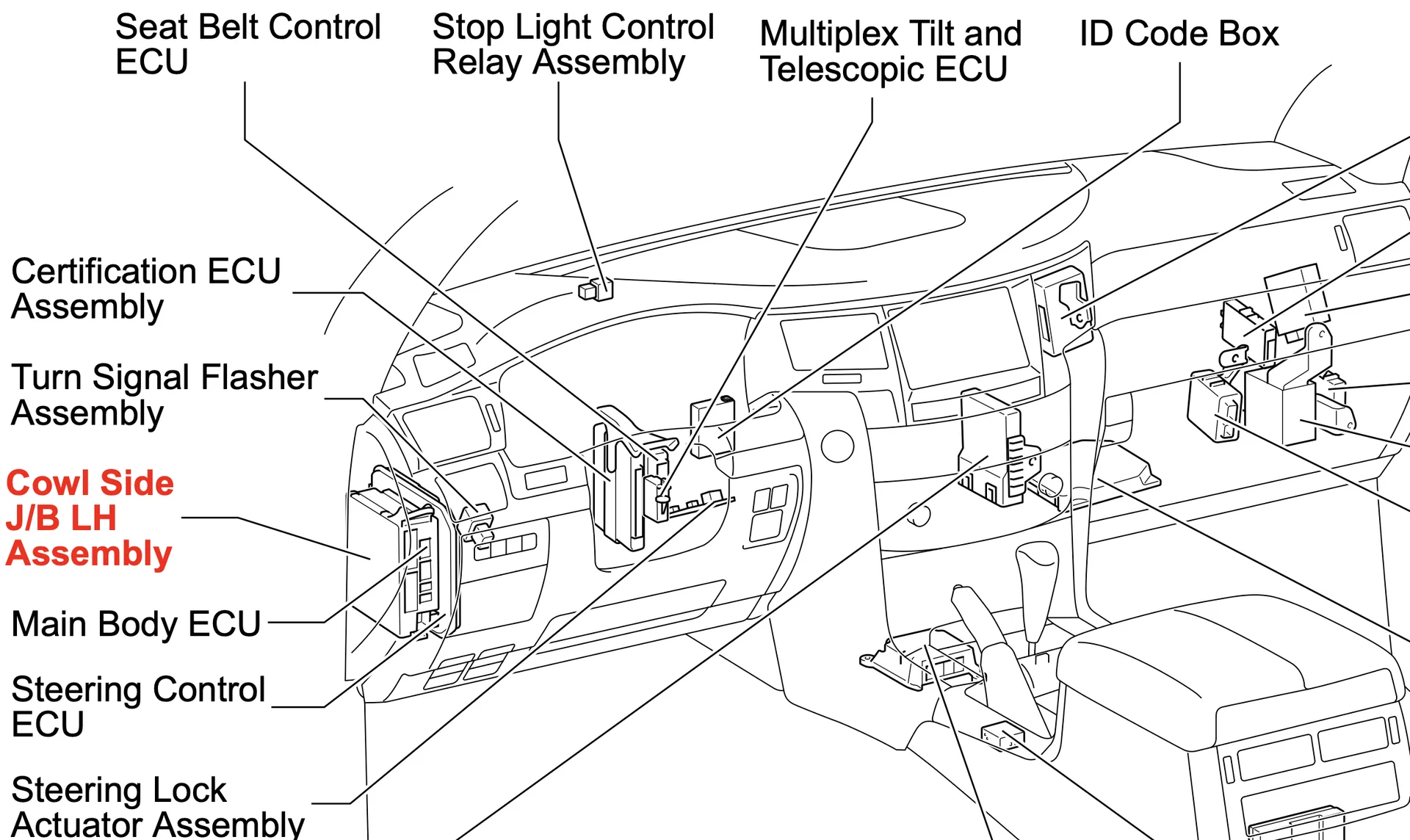 Seat Belt Control ECU

Stop Light Control Relay Assembly

Multiplex Tilt and Telescopic ECU

ID Code Box

Certification ECU Assembly

Turn Signal Flasher Assembly

Cowl Side J/B LH Assembly

Main Body ECU

Steering Control ECU

Steering Lock Actuator Assembly