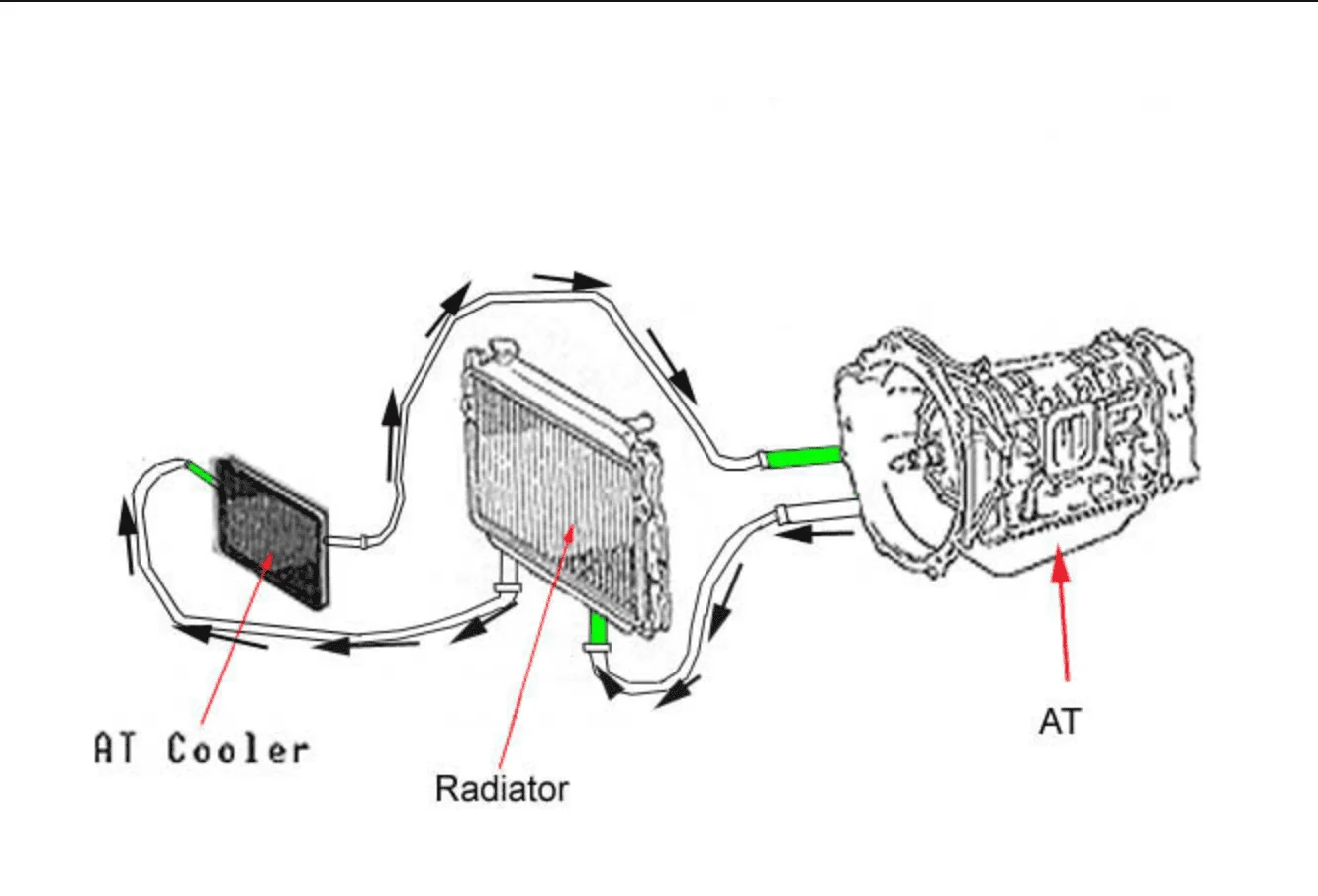 AT Cooler

Radiator

AT