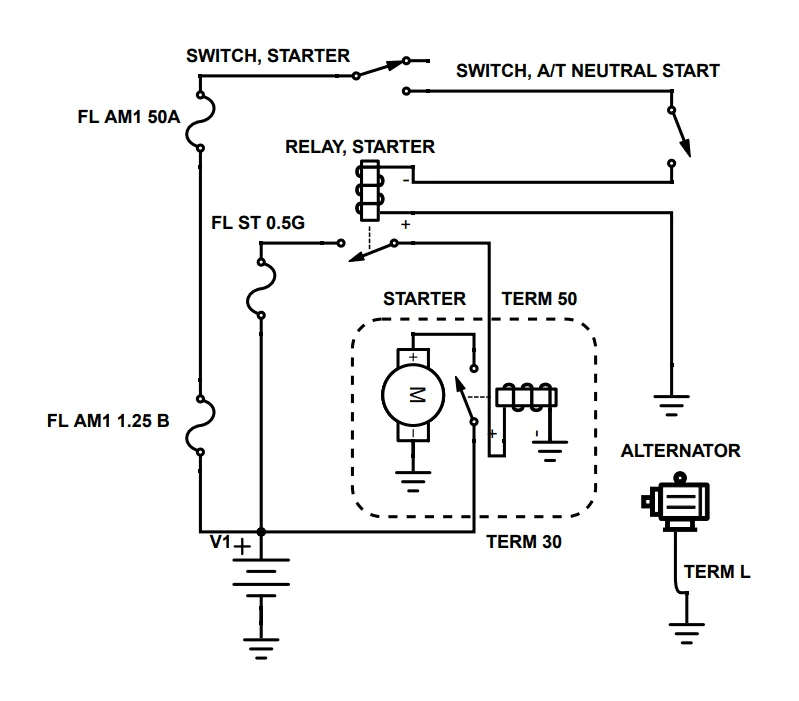 SWITCH, STARTER
SWITCH, A/T NEUTRAL START
FL AM1 50A
RELAY, STARTER
-
FL ST 0.5G
+
STARTER
TERM 50
+
M
-
+
-
FL AM1 1.25 B
ALTERNATOR
V1
+
TERM 30
TERM L