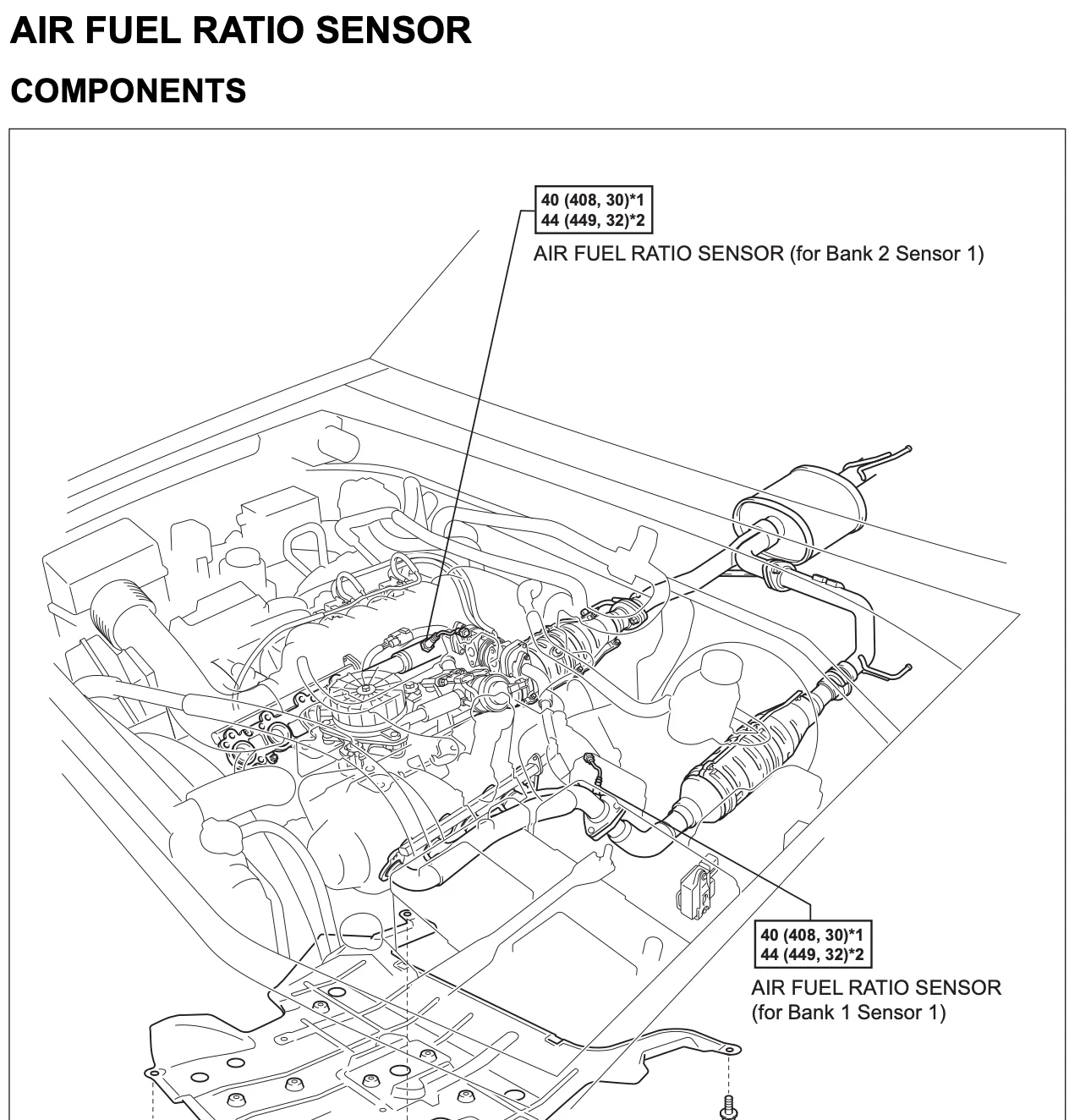 AIR FUEL RATIO SENSOR

COMPONENTS

40 (408, 30)*1
44 (449, 32)*2

AIR FUEL RATIO SENSOR (for Bank 2 Sensor 1)

40 (408, 30)*1
44 (449, 32)*2

AIR FUEL RATIO SENSOR
(for Bank 1 Sensor 1)