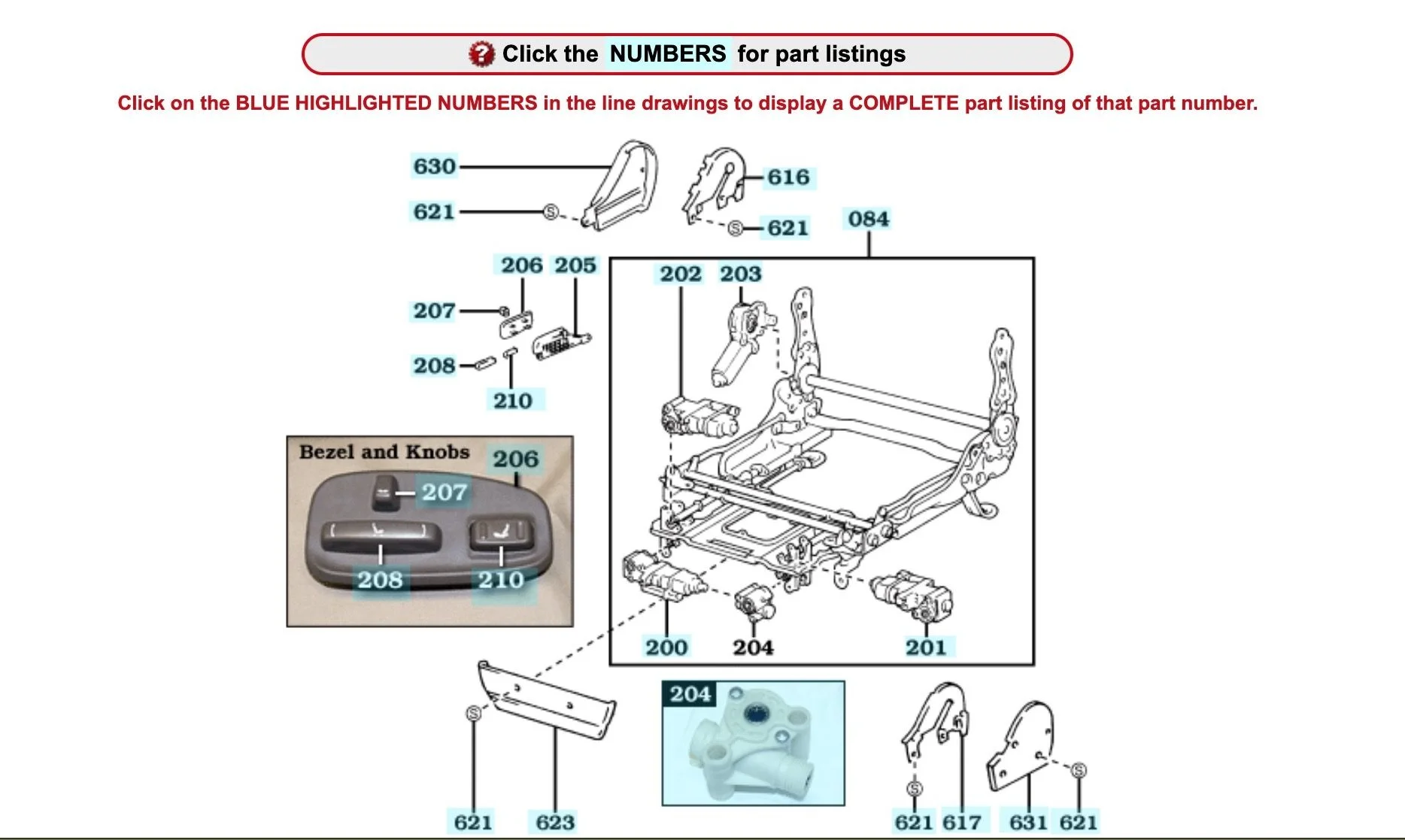 Click the NUMBERS for part listings

Click on the BLUE HIGHLIGHTED NUMBERS in the line drawings to display a COMPLETE part listing of that part number.

630
621
616
621
084
206 205
207
208
210
202 203
Bezel and Knobs
206
207
208
210
200
204
201
204
621
623
621 617
631 621