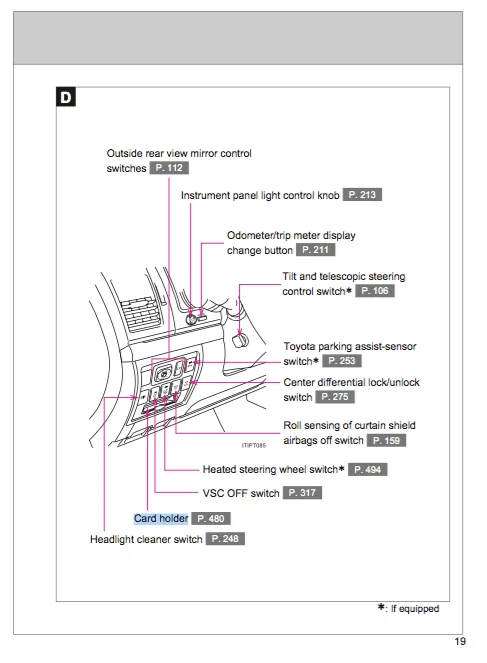 D

Outside rear view mirror control switches P. 112

Instrument panel light control knob P. 213

Odometer/trip meter display change button P. 211

Tilt and telescopic steering control switch* P. 106

Toyota parking assist-sensor switch* P. 253

Center differential lock/unlock switch P. 275

Roll sensing of curtain shield airbags off switch P. 159

ITIPT085

Heated steering wheel switch* P. 494

VSC OFF switch P. 317

Card holder P. 480

Headlight cleaner switch P. 248

*: If equipped

19