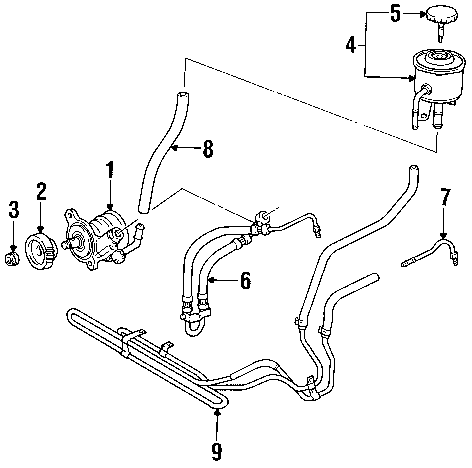 5
4
8
1
2
3
7
6
9