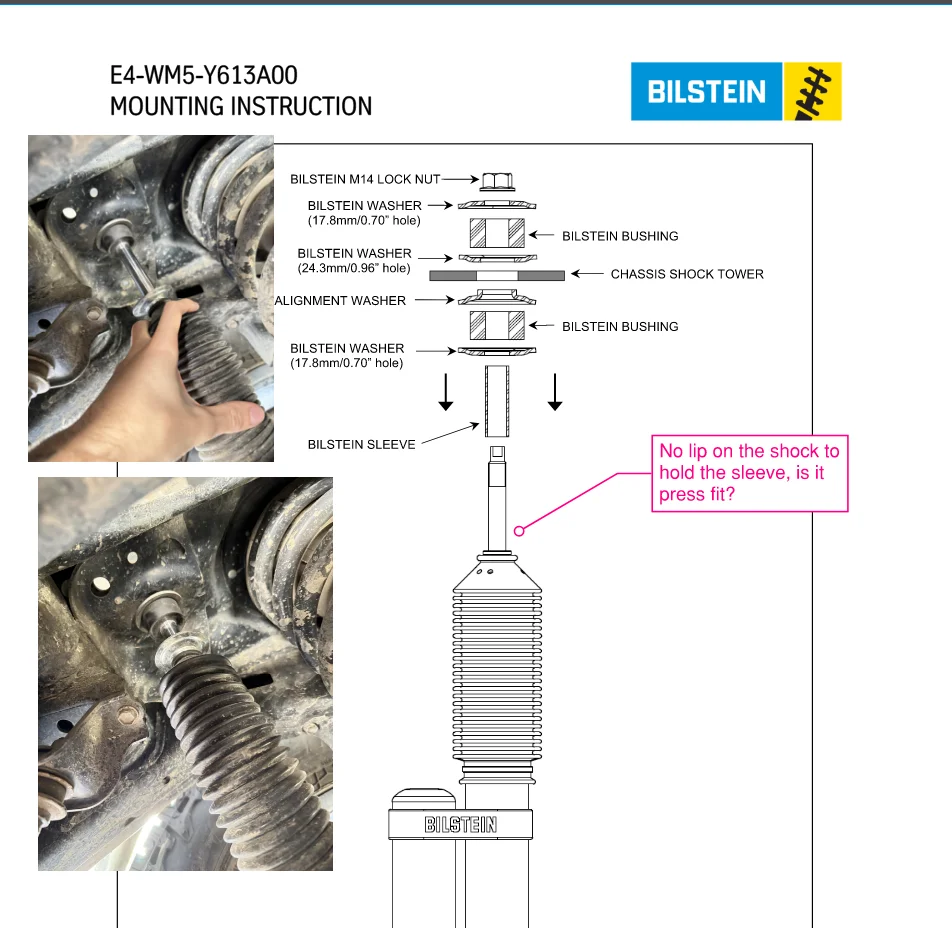 E4-WM5-Y613A00
MOUNTING INSTRUCTION

BILSTEIN

BILSTEIN M14 LOCK NUT

BILSTEIN WASHER
(17.8mm/0.70" hole)

BILSTEIN BUSHING

BILSTEIN WASHER
(24.3mm/0.96" hole)

CHASSIS SHOCK TOWER

ALIGNMENT WASHER

BILSTEIN BUSHING

BILSTEIN WASHER
(17.8mm/0.70" hole)

BILSTEIN SLEEVE

No lip on the shock to hold the sleeve, is it press fit?

BILSTEIN