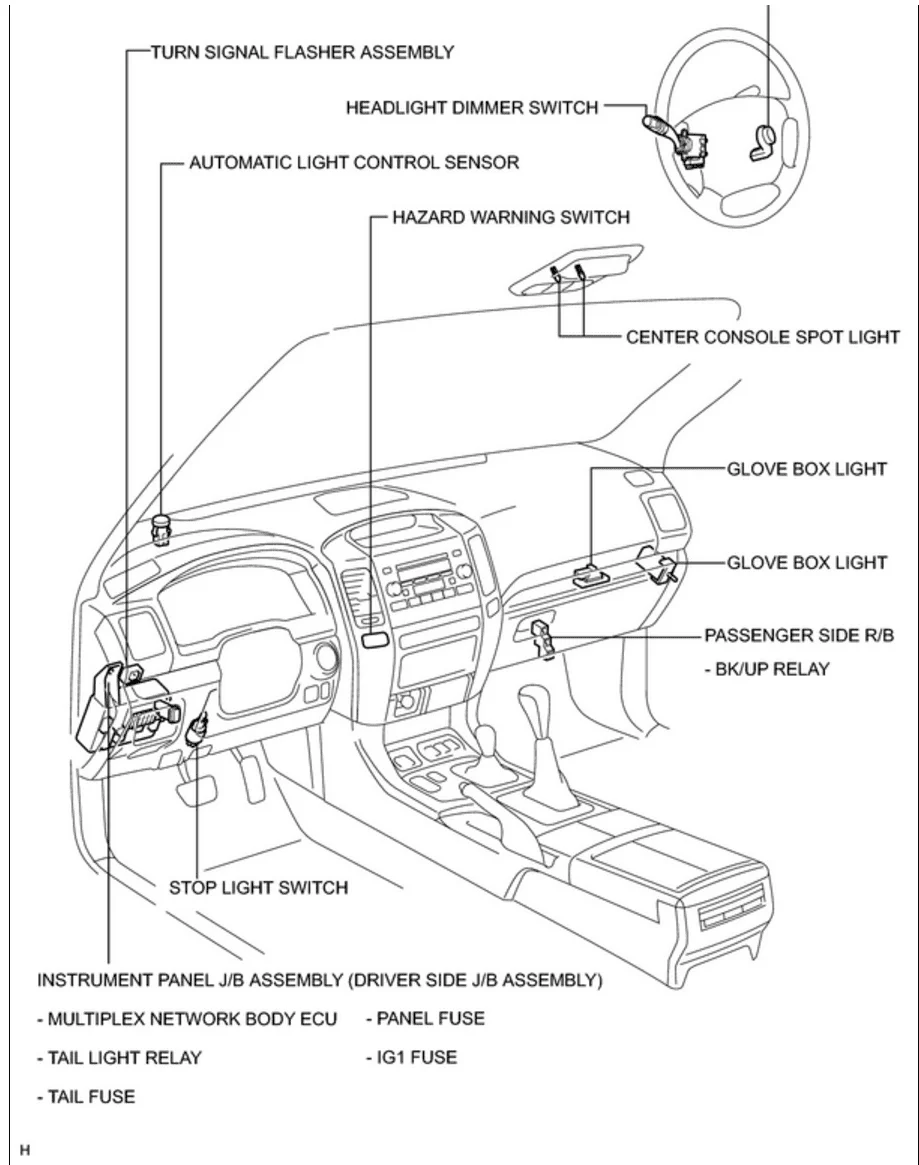 TURN SIGNAL FLASHER ASSEMBLY

HEADLIGHT DIMMER SWITCH

AUTOMATIC LIGHT CONTROL SENSOR

HAZARD WARNING SWITCH

CENTER CONSOLE SPOT LIGHT

GLOVE BOX LIGHT

GLOVE BOX LIGHT

PASSENGER SIDE R/B
- BK/UP RELAY

STOP LIGHT SWITCH

INSTRUMENT PANEL J/B ASSEMBLY (DRIVER SIDE J/B ASSEMBLY)
- MULTIPLEX NETWORK BODY ECU
- TAIL LIGHT RELAY
- TAIL FUSE
- PANEL FUSE
- IG1 FUSE

H