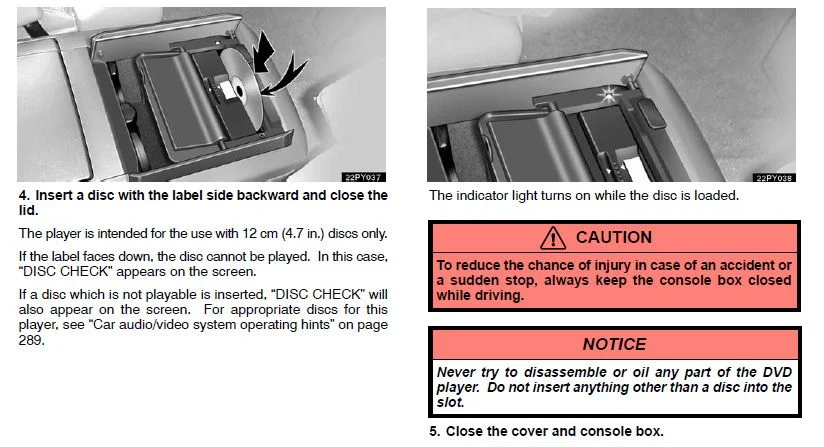 22PY037

4. Insert a disc with the label side backward and close the lid.

The player is intended for the use with 12 cm (4.7 in.) discs only.

If the label faces down, the disc cannot be played. In this case, "DISC CHECK" appears on the screen.

If a disc which is not playable is inserted, "DISC CHECK" will also appear on the screen. For appropriate discs for this player, see "Car audio/video system operating hints" on page 289.

22PY038

The indicator light turns on while the disc is loaded.

CAUTION

To reduce the chance of injury in case of an accident or a sudden stop, always keep the console box closed while driving.

NOTICE

Never try to disassemble or oil any part of the DVD player. Do not insert anything other than a disc into the slot.

5. Close the cover and console box.