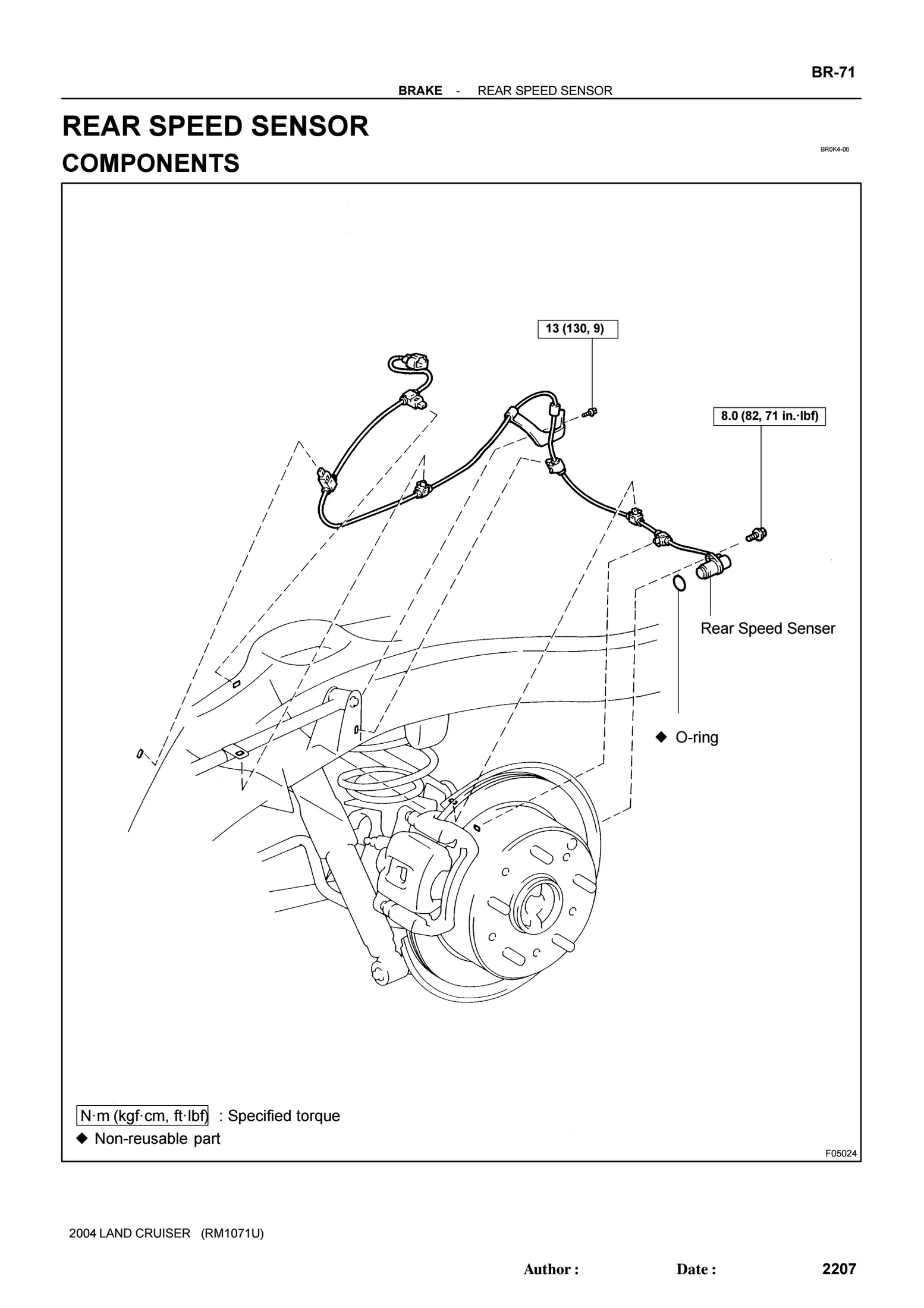 BR-71

BRAKE - REAR SPEED SENSOR

REAR SPEED SENSOR

COMPONENTS

BR0K4-06

13 (130, 9)

8.0 (82, 71 in.·lbf)

Rear Speed Senser

◆ O-ring

N·m (kgf·cm, ft·lbf) : Specified torque

◆ Non-reusable part

F05024

2004 LAND CRUISER (RM1071U)

Author : Date : 2207