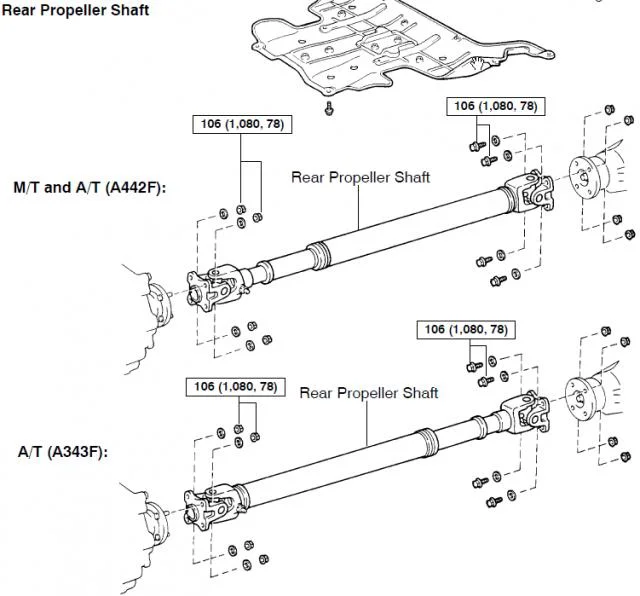 Rear Propeller Shaft

106 (1,080, 78)

106 (1,080, 78)

M/T and A/T (A442F):

Rear Propeller Shaft

106 (1,080, 78)

106 (1,080, 78)

Rear Propeller Shaft

A/T (A343F):